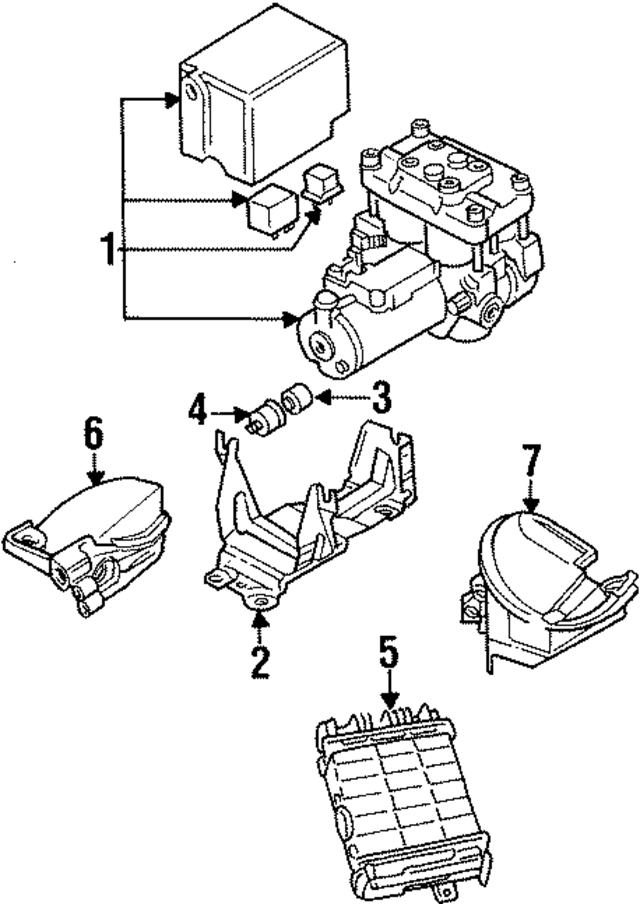 1
4
3
6
7
2
5