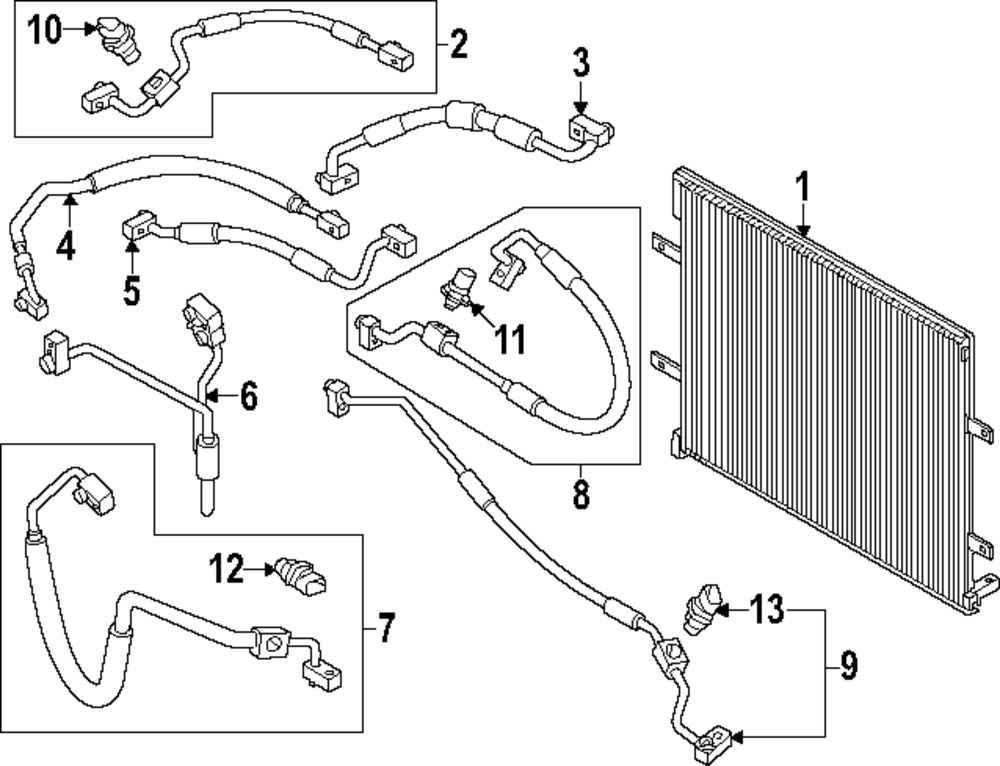 10
2
3
1
4
5
11
6
8
12
7
13
9