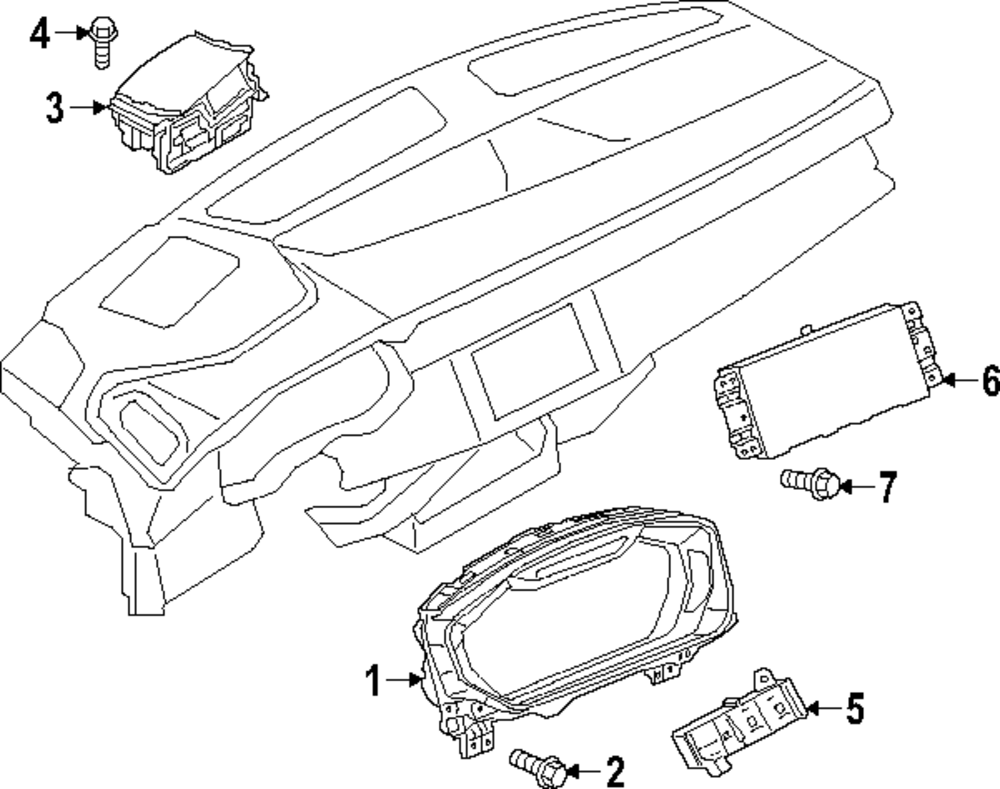 4
3
6
7
1
5
2