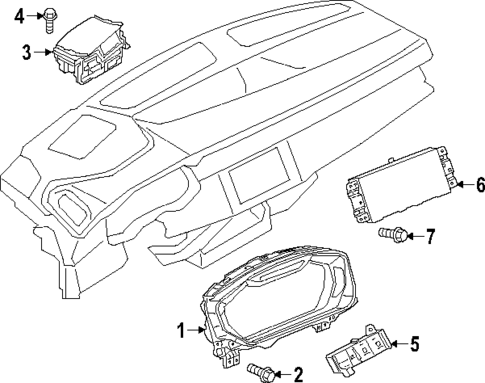 4
3
6
7
1
5
2