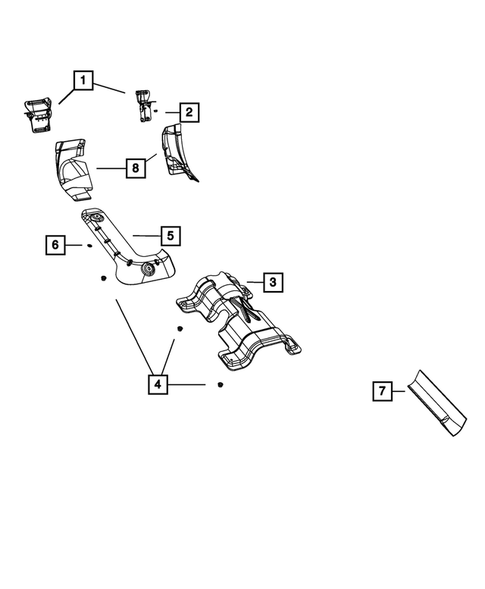 1
2
8
5
6
3
4
7