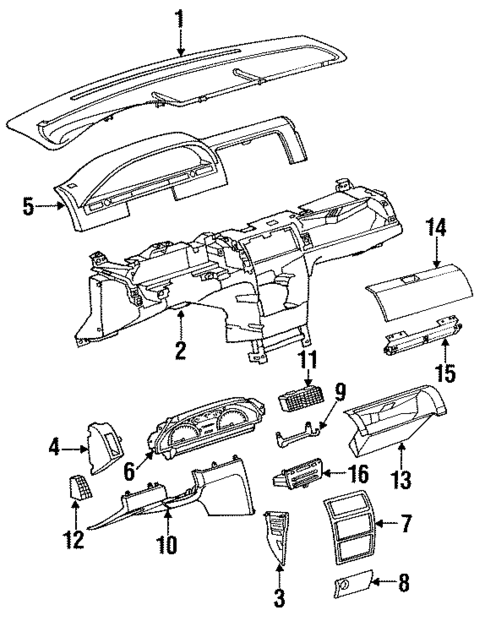 1
5
14
2
15
11
9
4
6
13
16
12
10
7
3
8