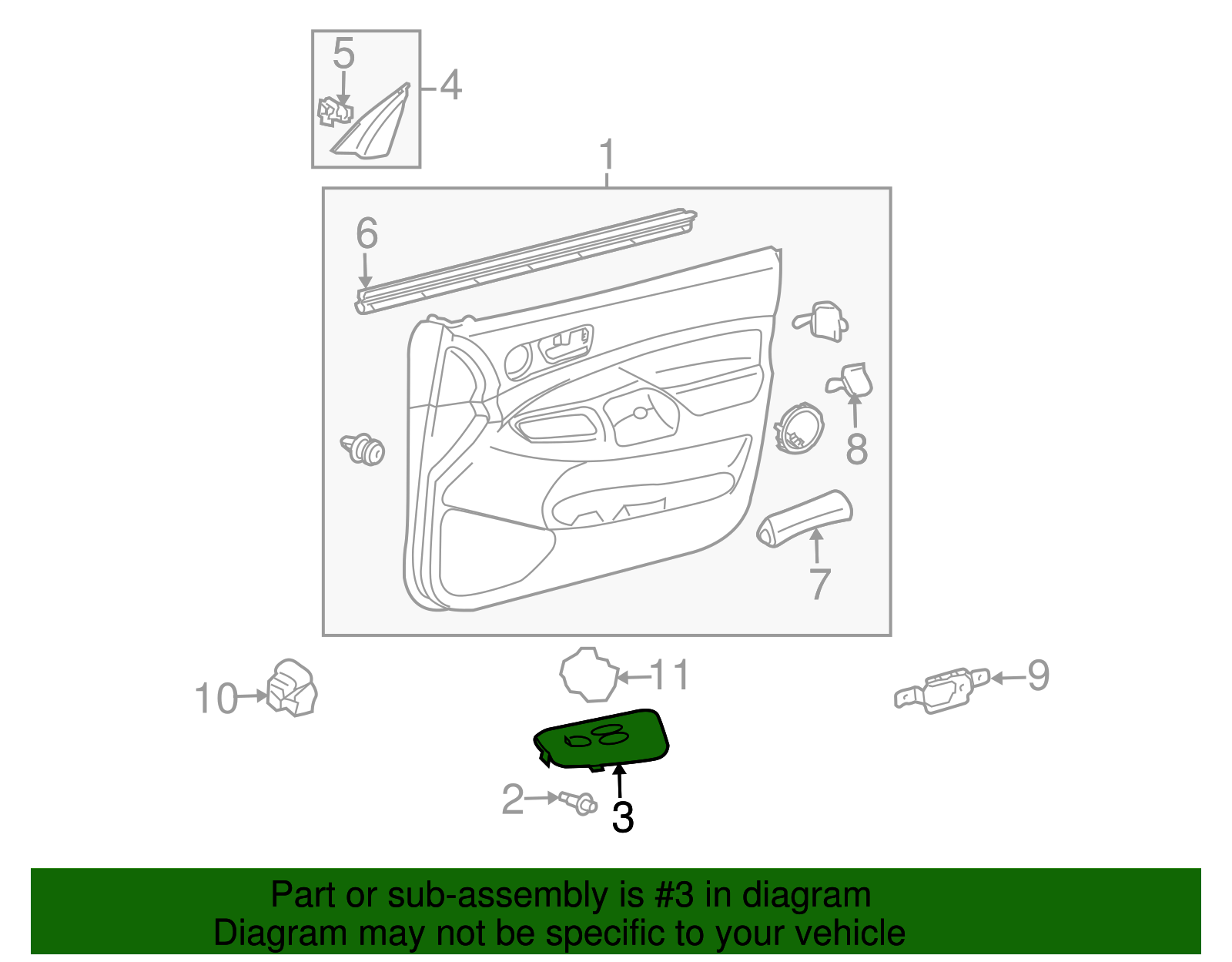 5
4
1
6
8
7
10
11
9
2
3

Part or sub-assembly is #3 in diagram
Diagram may not be specific to your vehicle