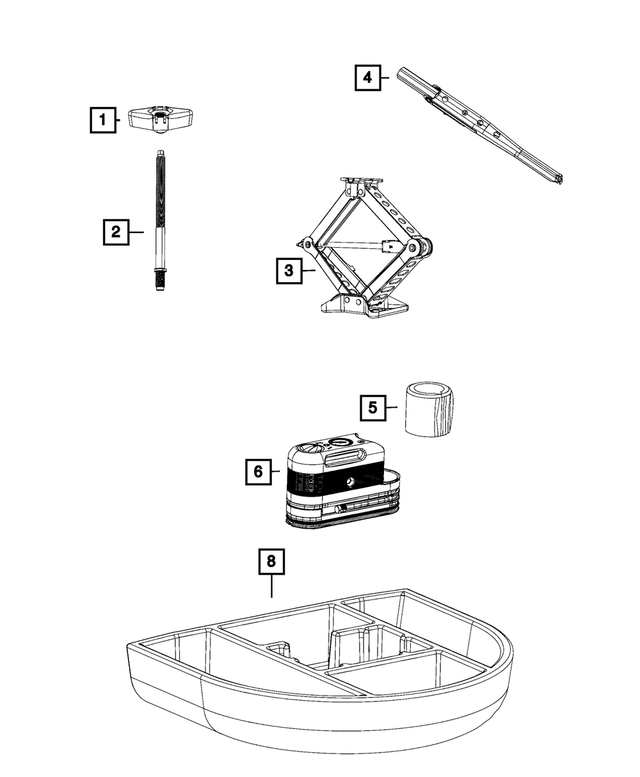 4
1
2
3
5
6
8