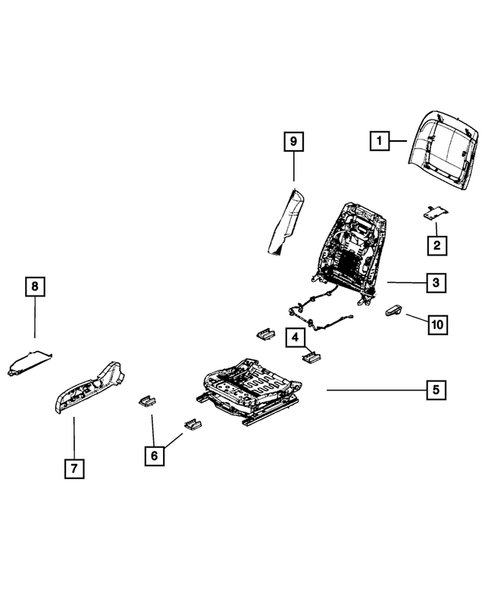 9
1
2
3
8
10
4
5
6
7