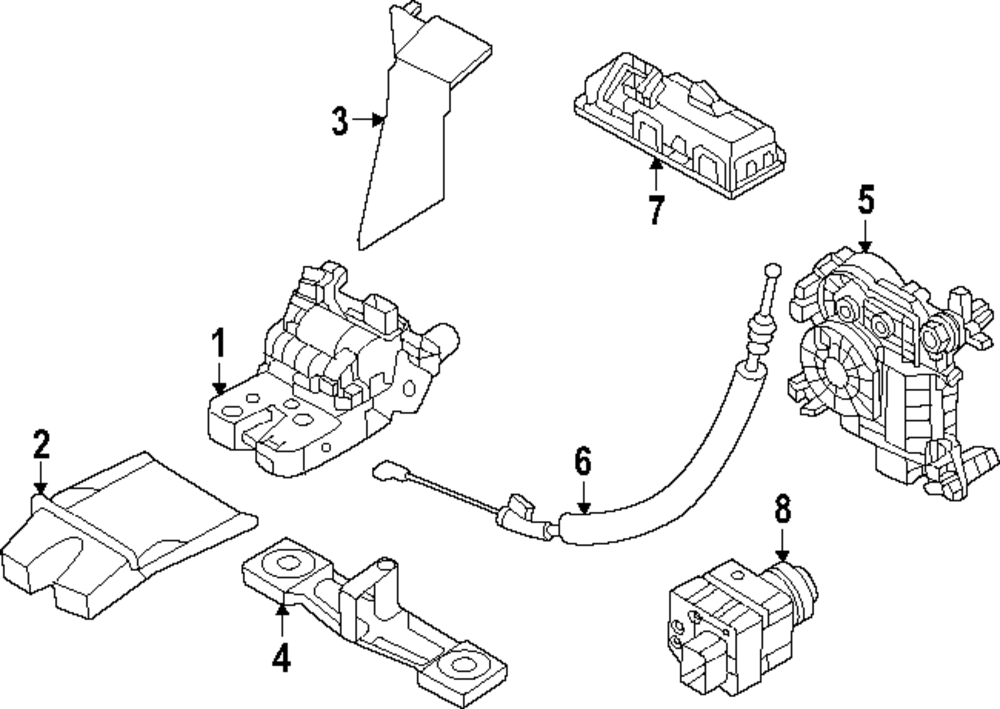 3
7
5
1
2
6
8
4