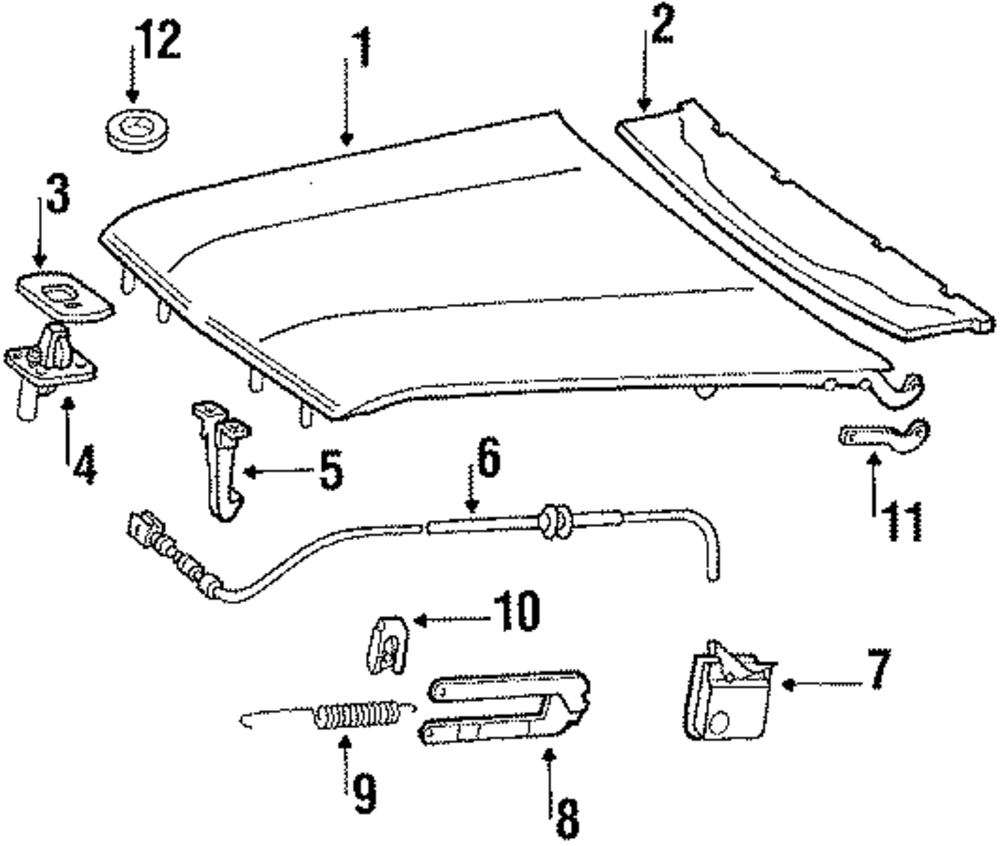 12
1
2
3
4
5
6
11
10
7
9
8