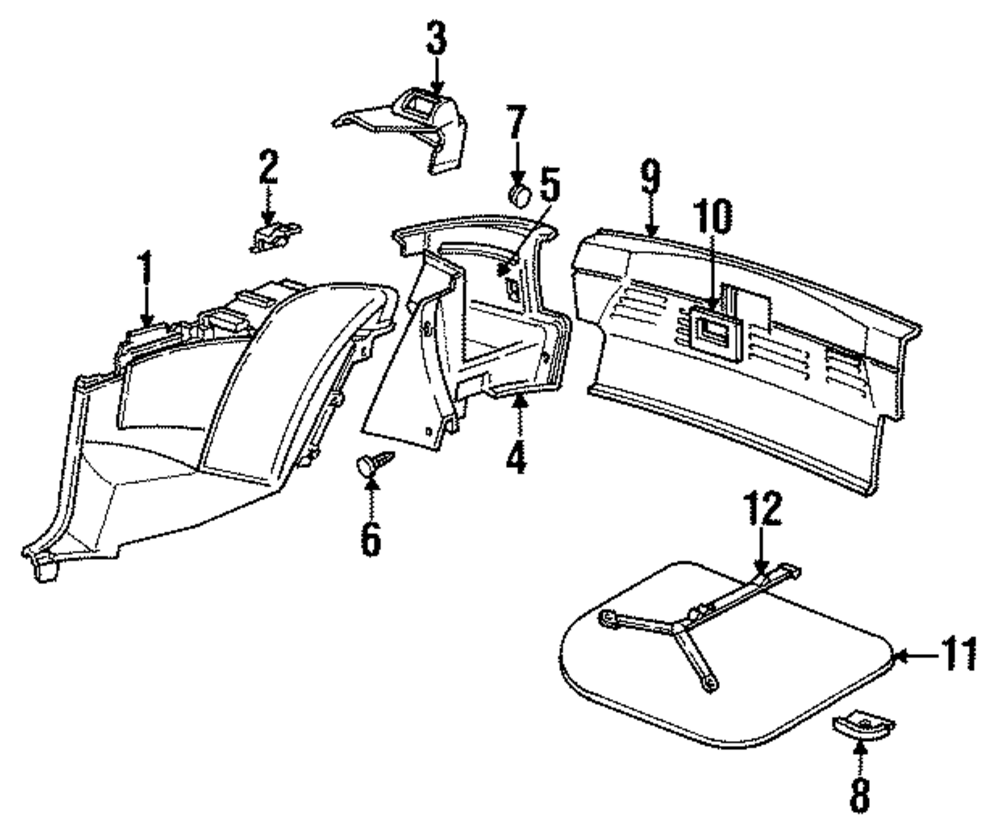 3
7
2
5
9
10
1
4
6
12
11
8