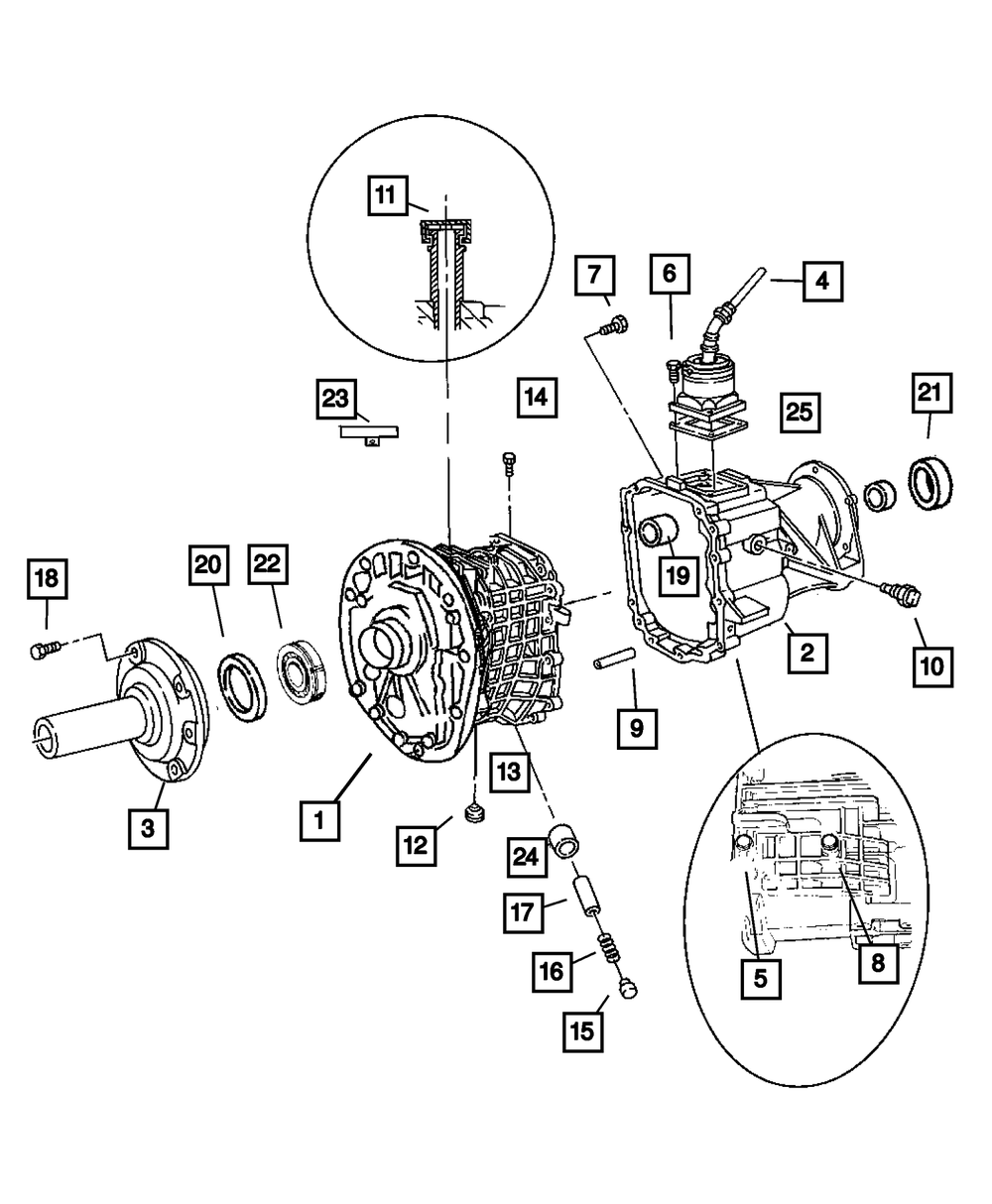 11
7
6
4
23
14
25
21
18
20
22
19
2
10
9
3
1
13
12
24
17
16
15
5
8