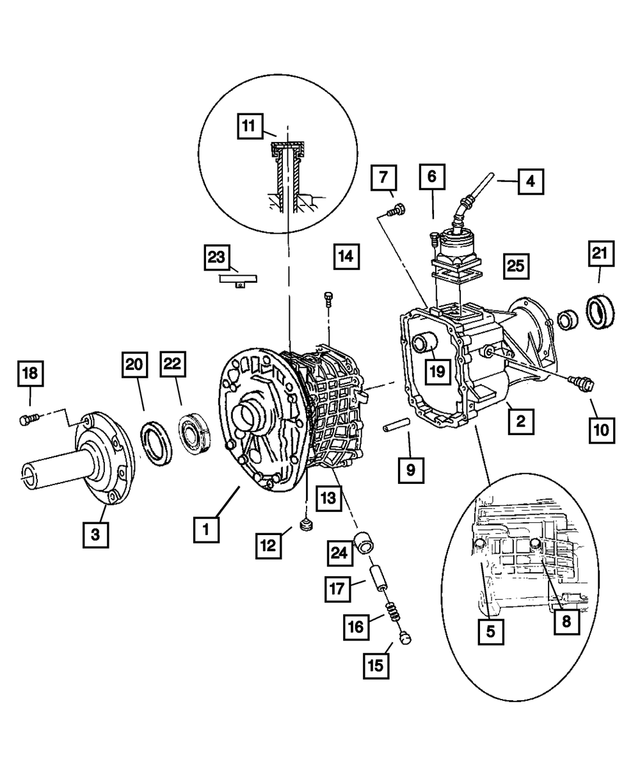 11

7

6

4

23

14

25

21

18

20

22

19

2

10

9

3

1

13

12

24

17

16

15

5

8