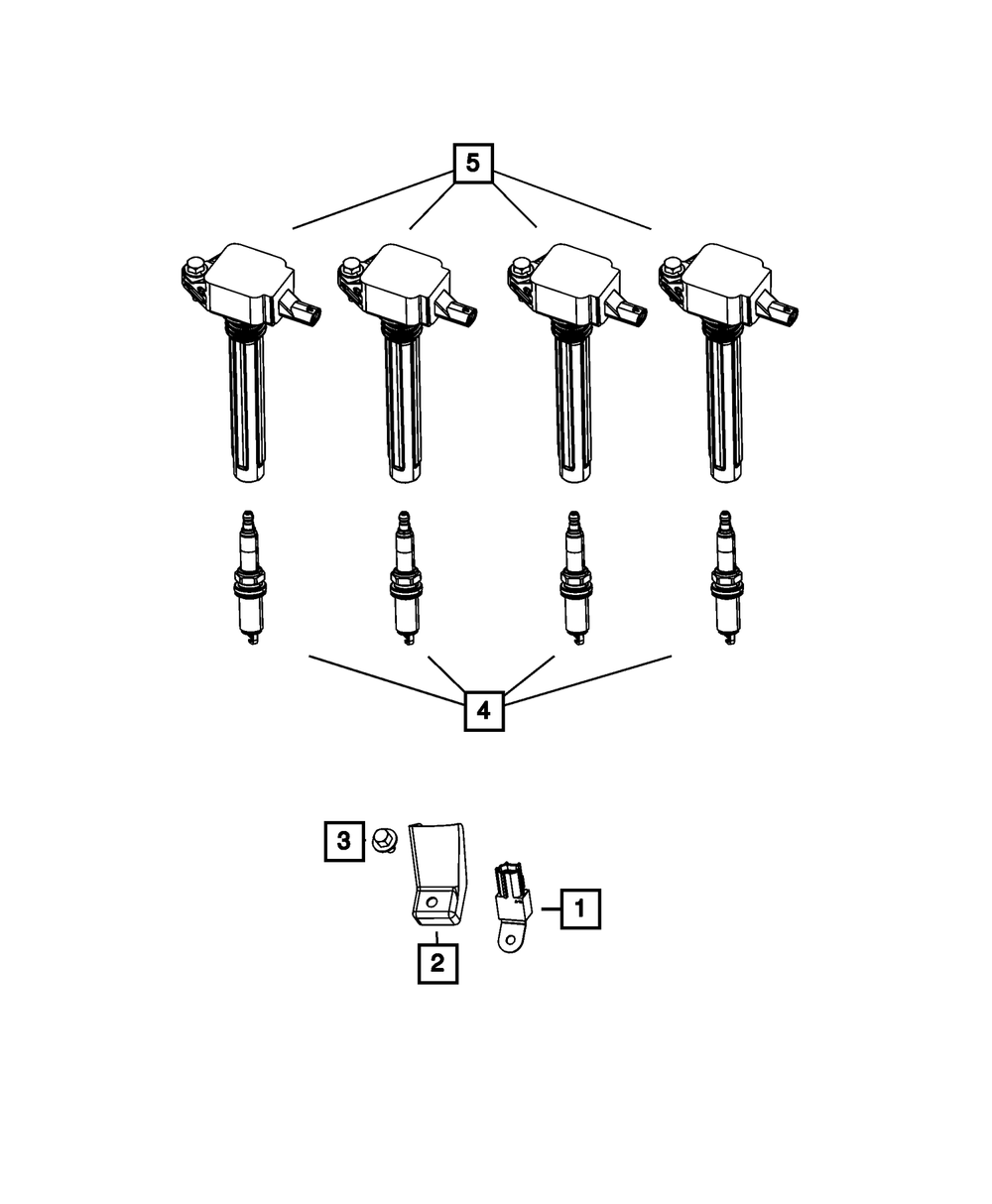 5

4

3

1

2