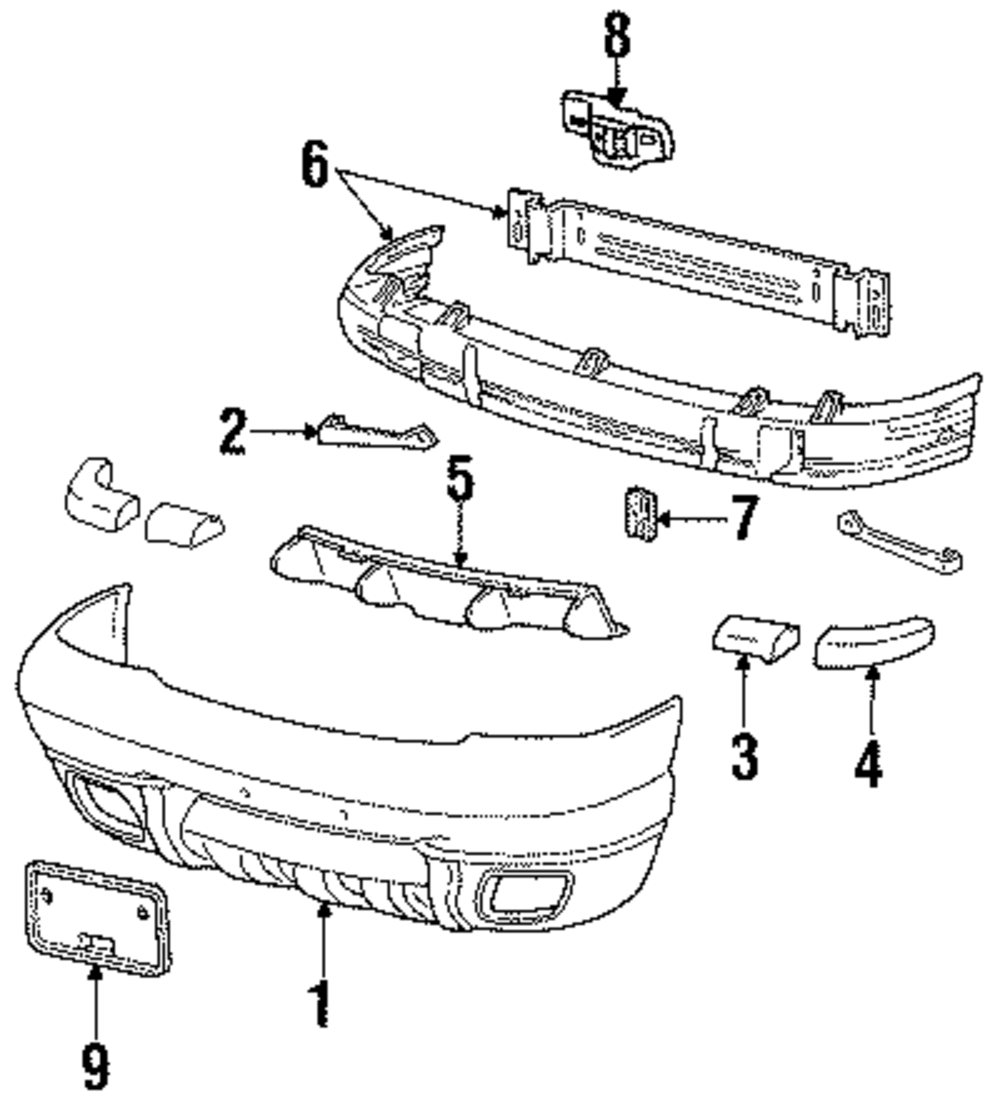 8
6
2
5
7
3
4
1
9