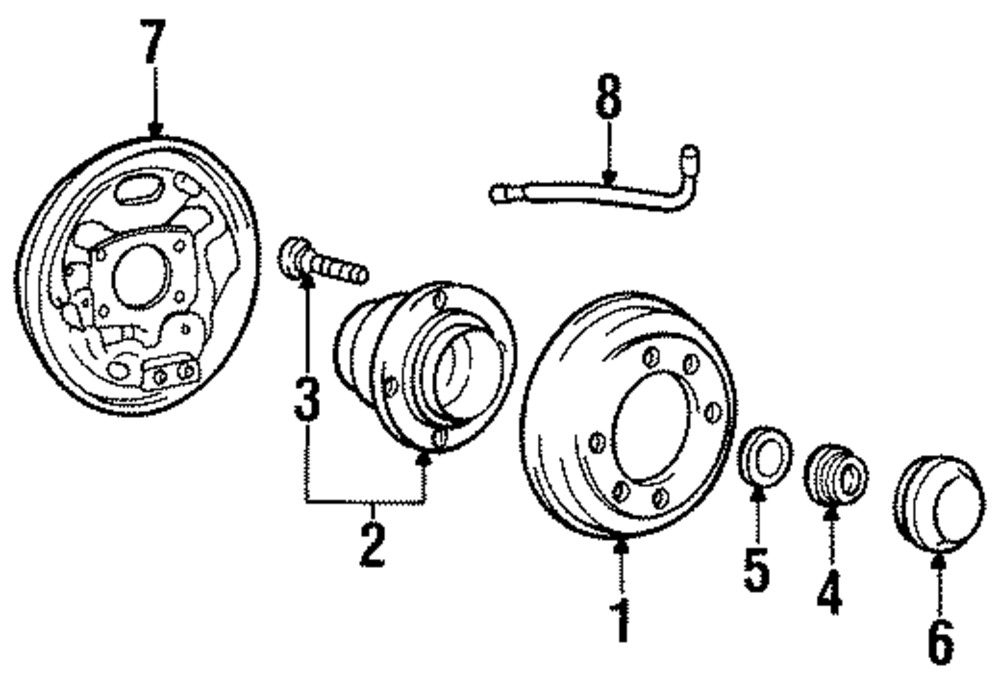 7
8
3
2
1
5
4
6