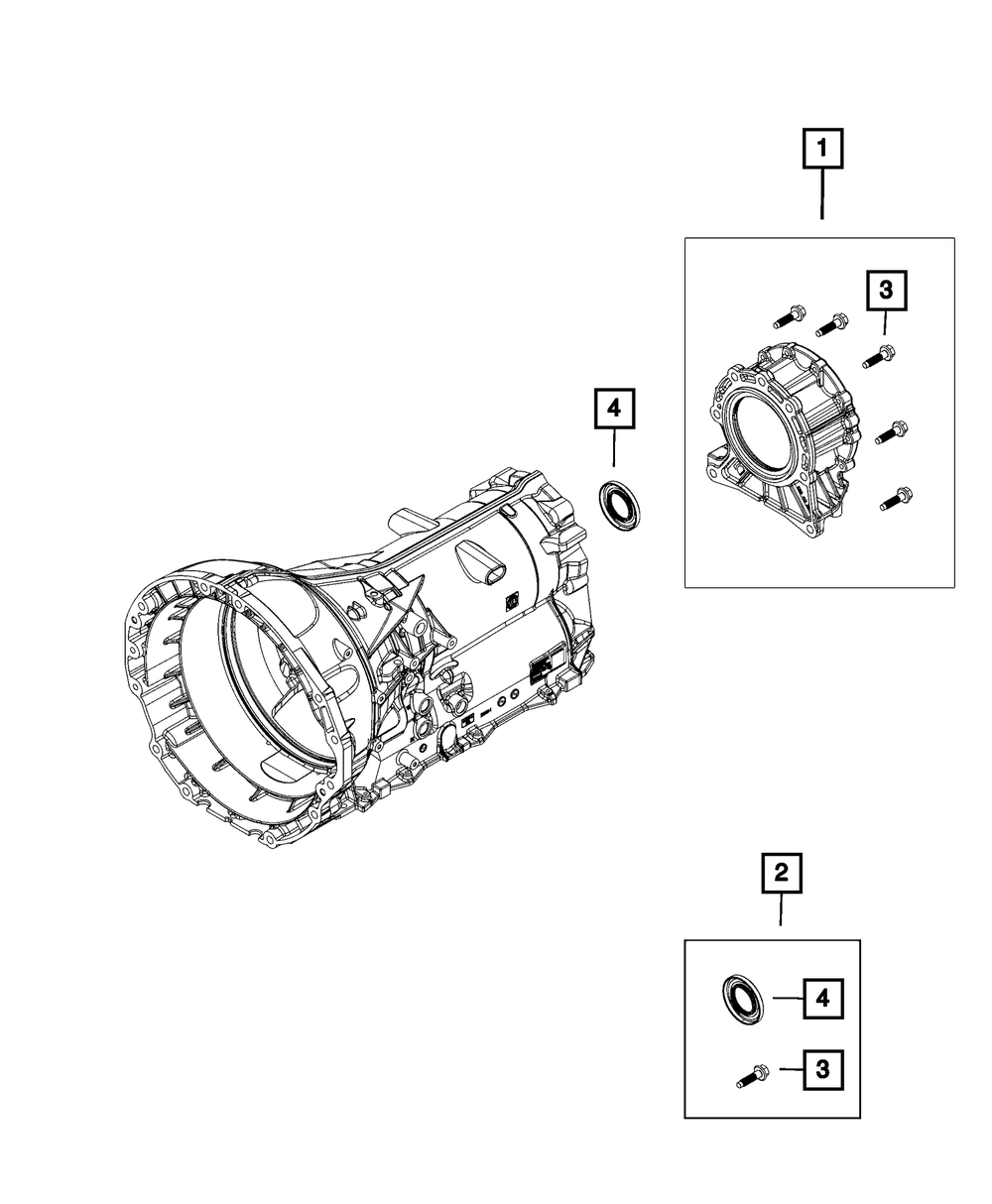 1
3
4
2
4
3