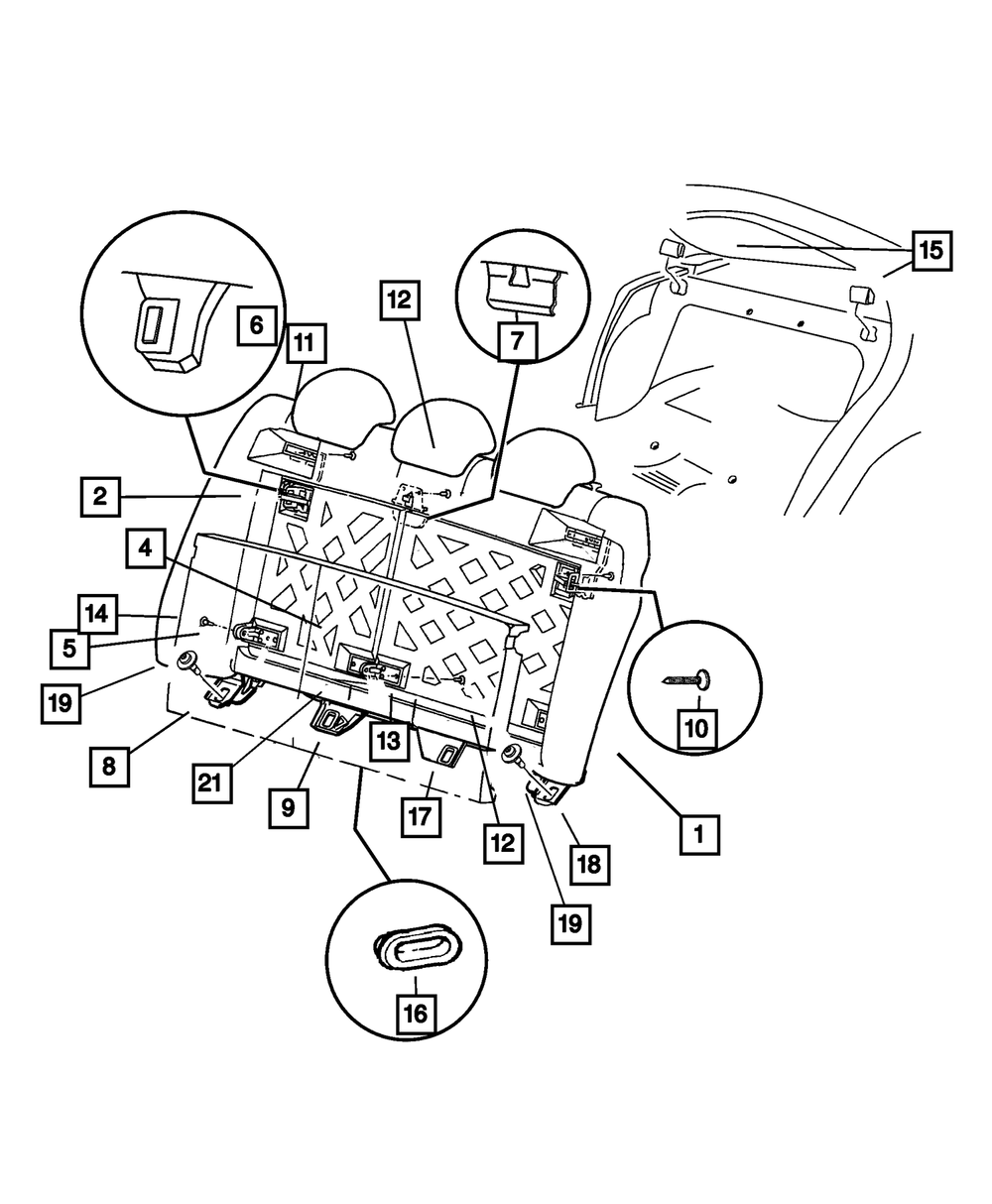 15
6
11
12
7
2
4
14
5
19
10
8
21
13
9
17
12
1
18
19
16