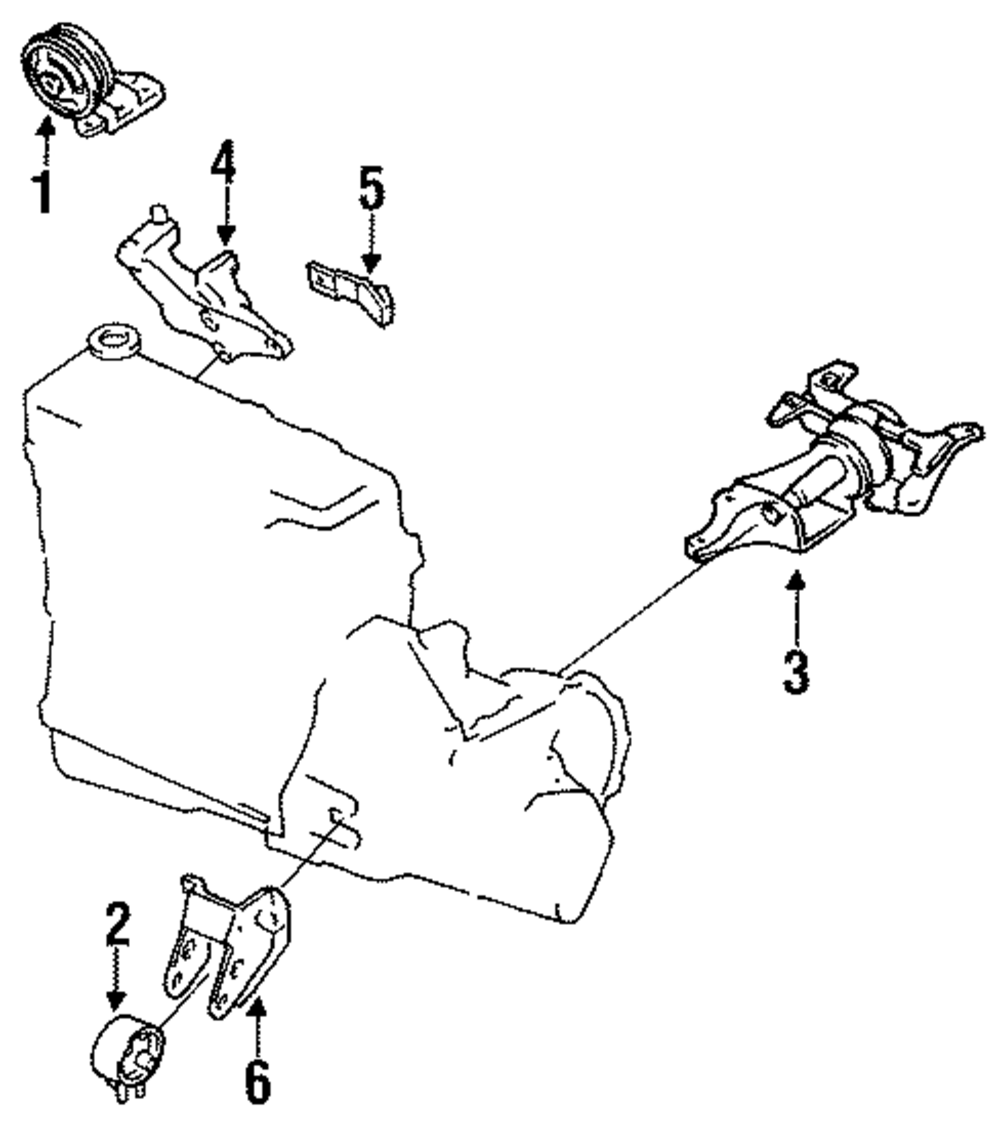 1
4
5
3
2
6