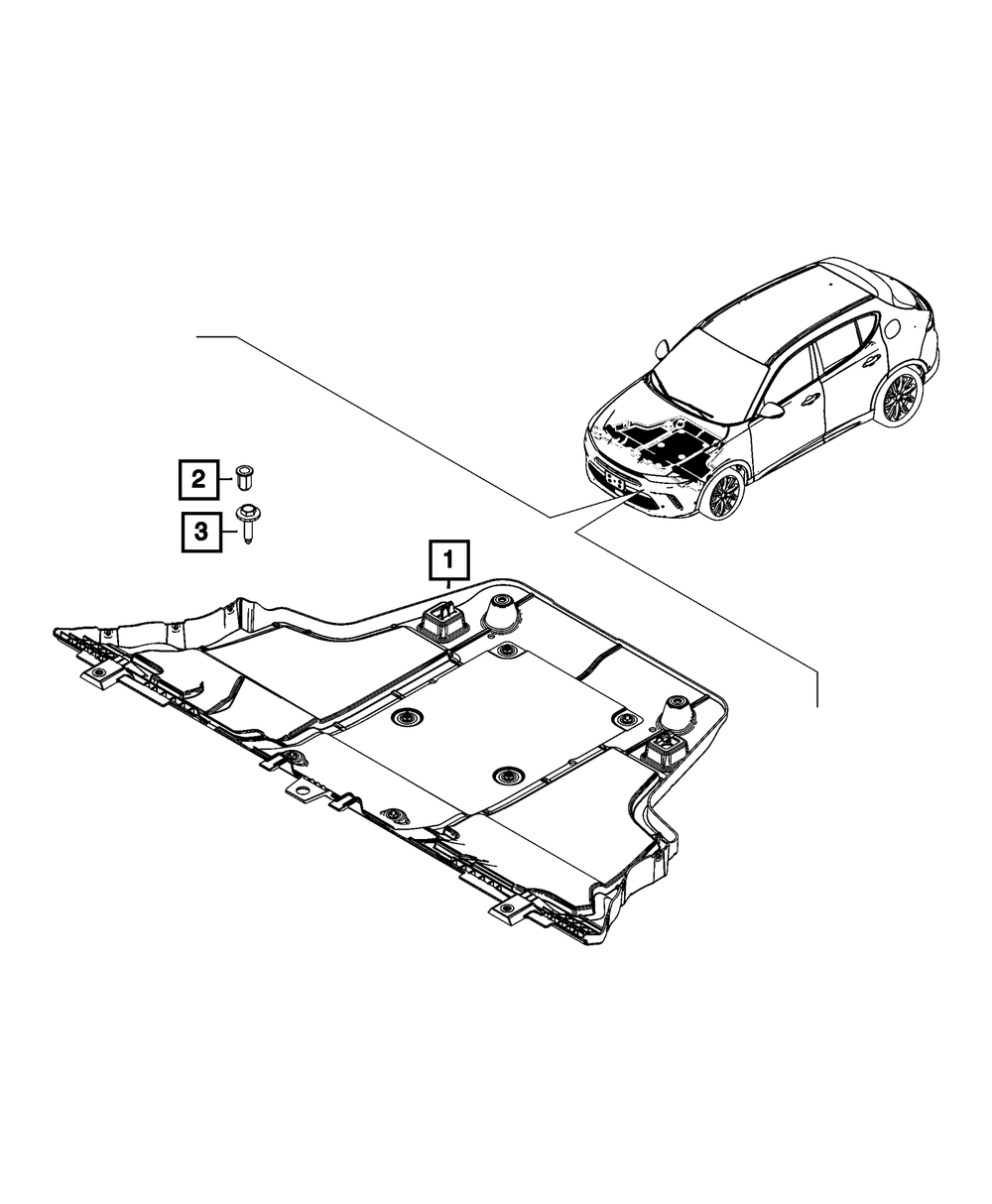 2

3

1