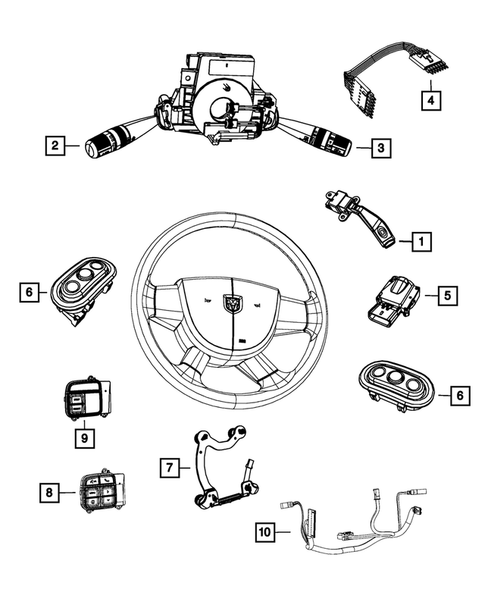 4
2
3
1
6
5
6
9
7
8
10