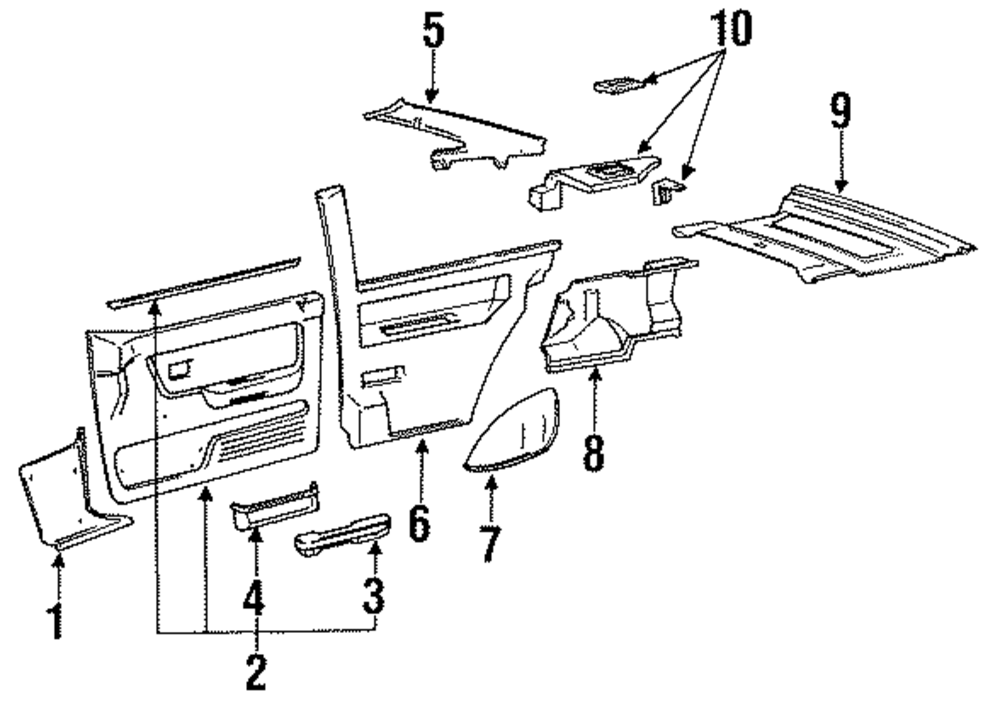 5
10
9
8
6
7
1
4
3
2