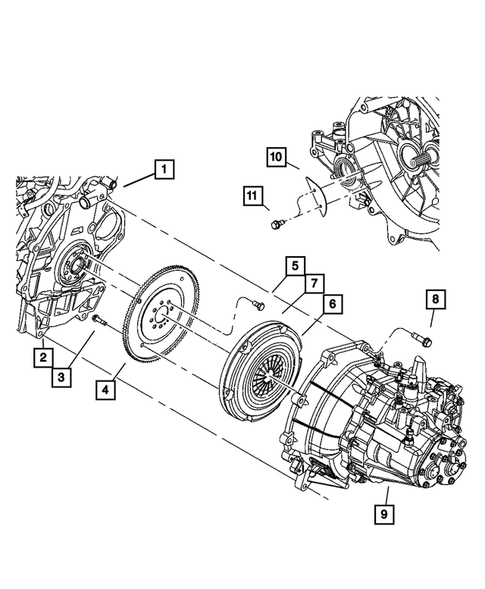 1
10
11
5
7
6
8
2
3
4
9