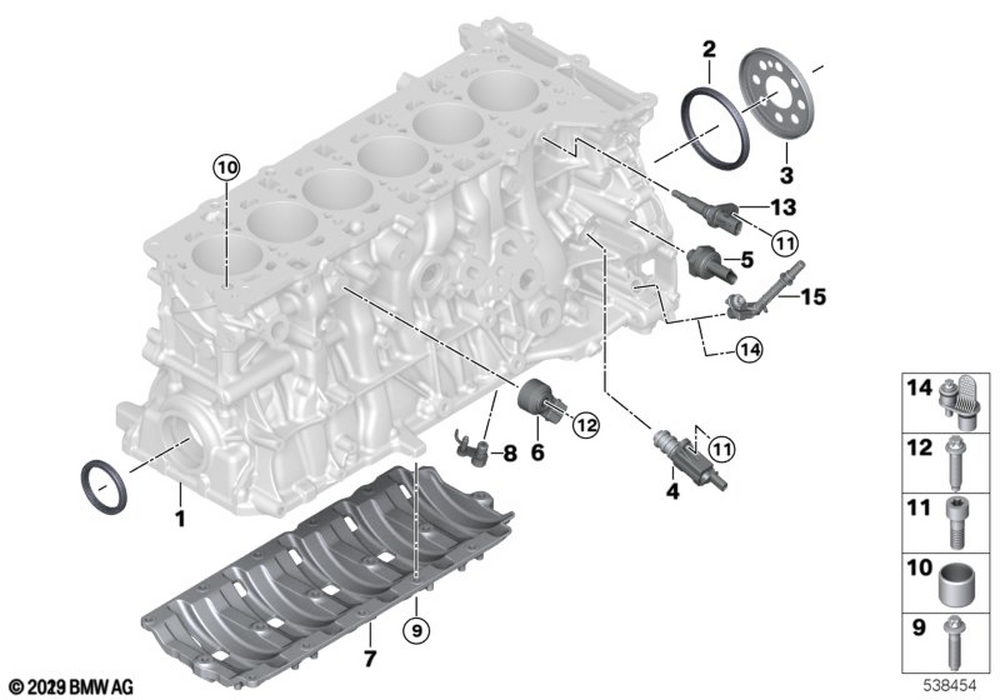 2
3
10
13
11
5
15
14
12
6
8
11
4
1
9
7
14
12
11
10
9
© 2029 BMW AG
538454