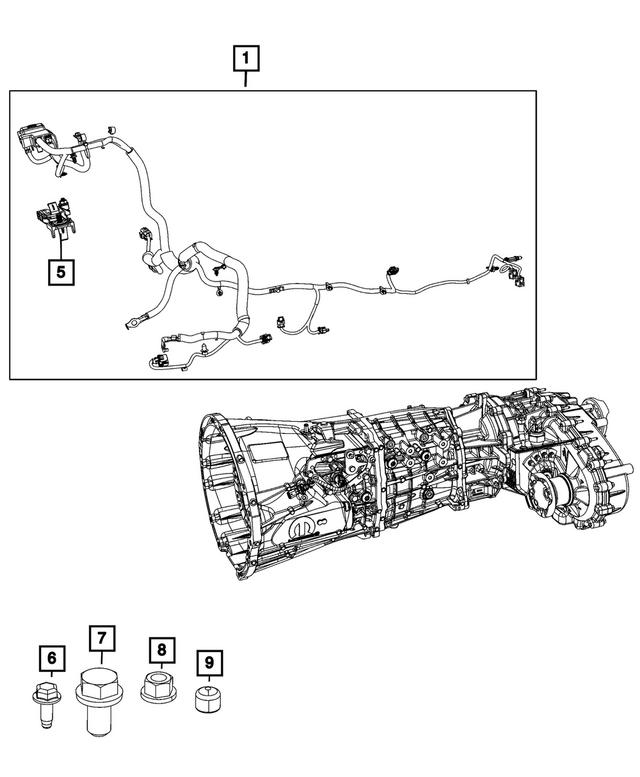 1

5

6

7

8

9