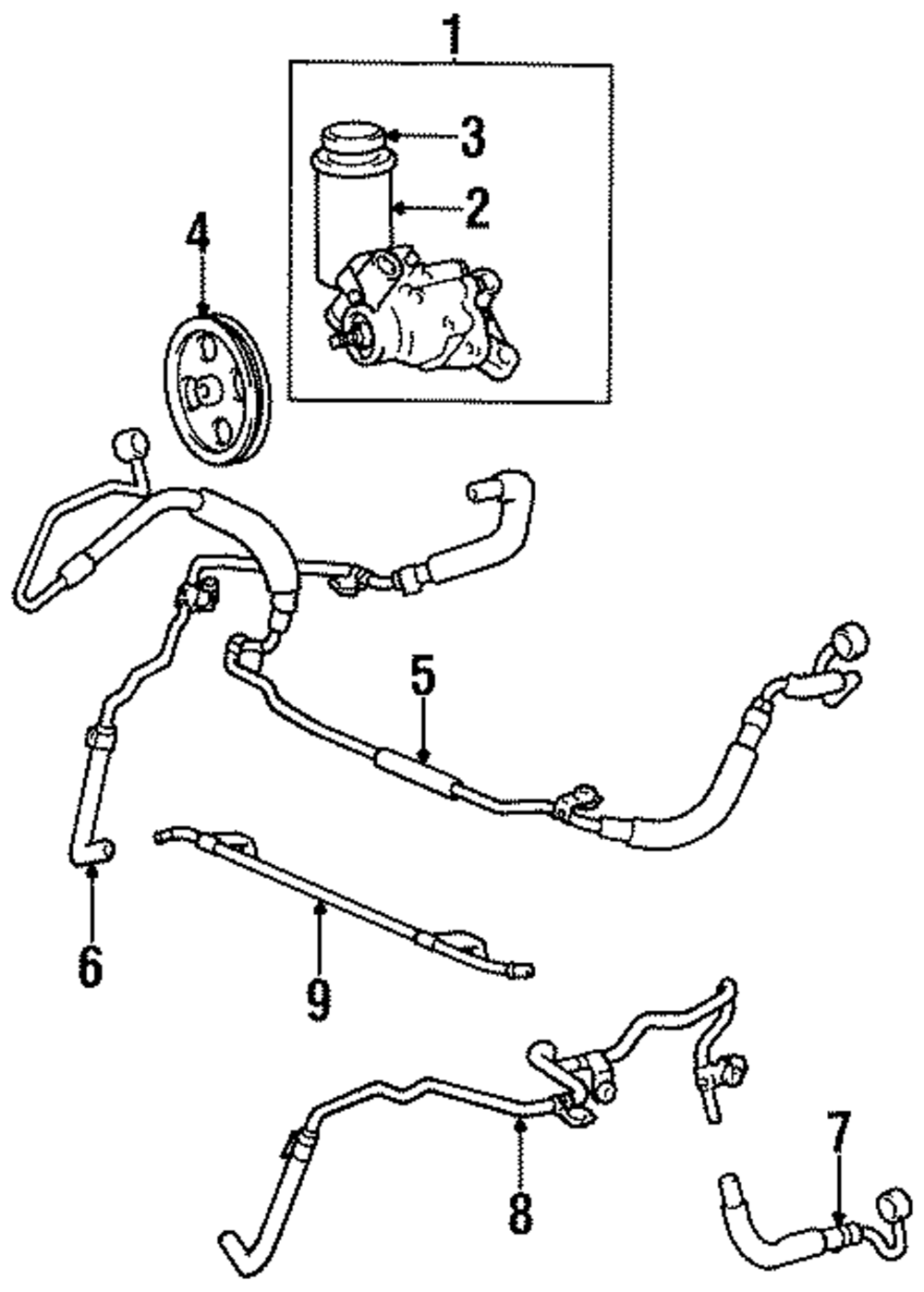 1
3
2
4
5
6
9
8
7