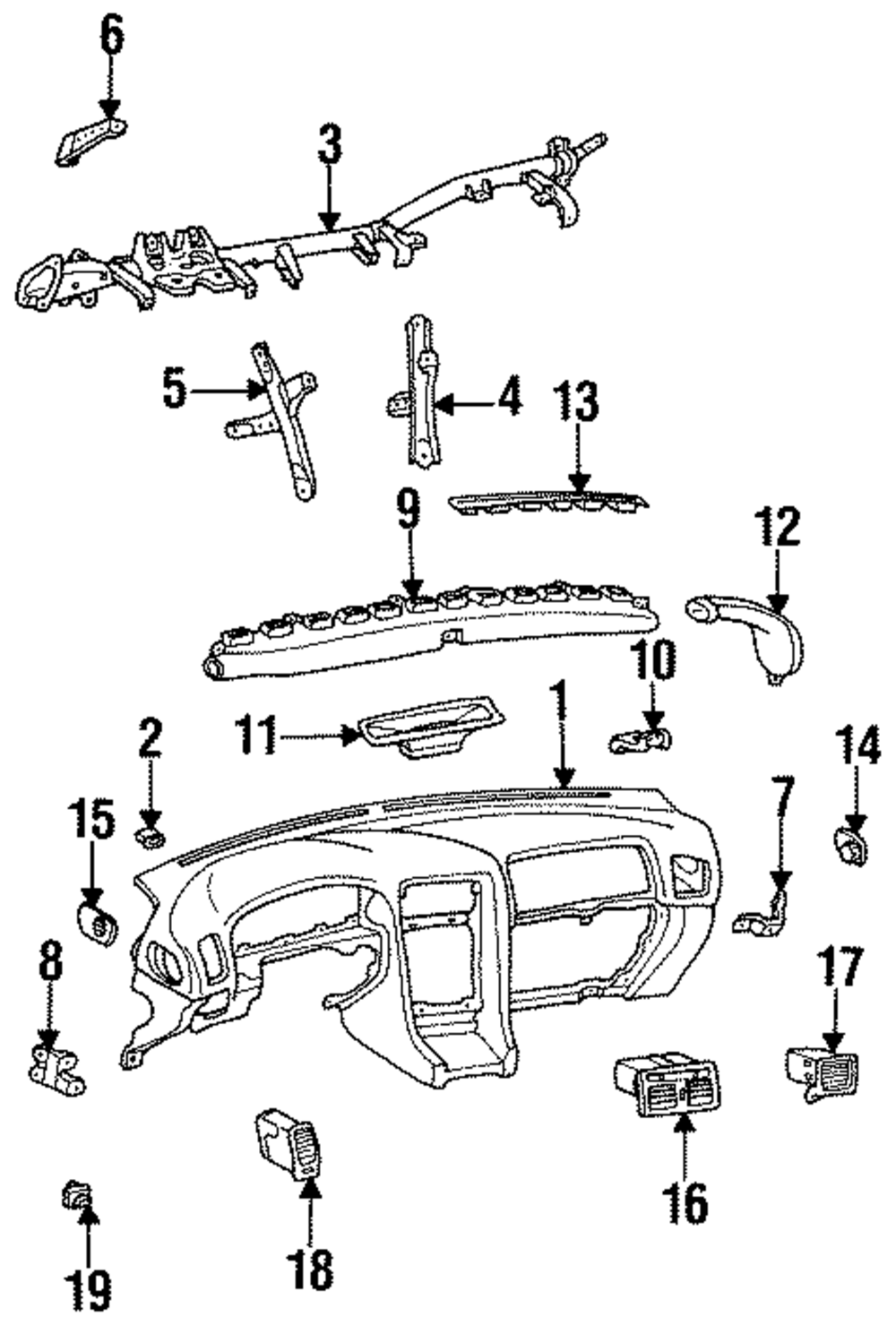 6
3
5
4
13
9
12
10
11
1
2
14
15
7
8
17
16
18
19