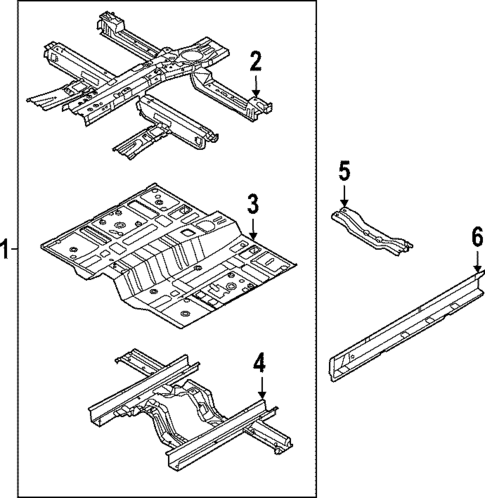 2

5

3

1

6

4