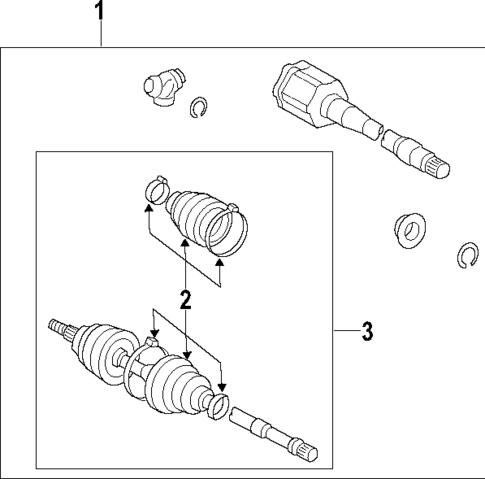 1

2

3