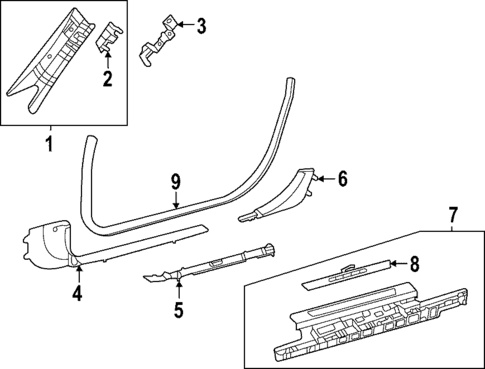 3
2
1
9
6
7
8
4
5