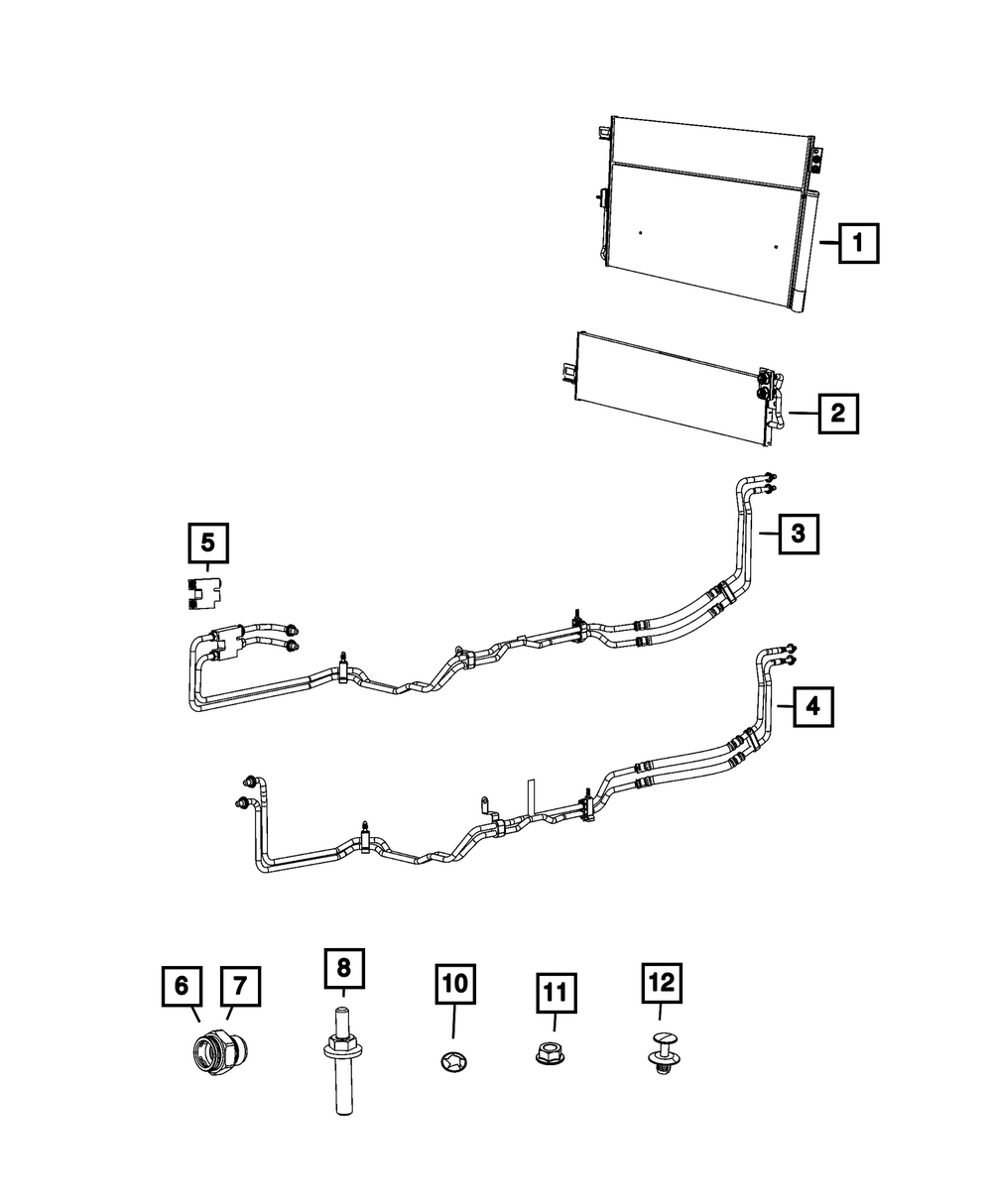 1
2
3
5
4
6
7
8
10
11
12