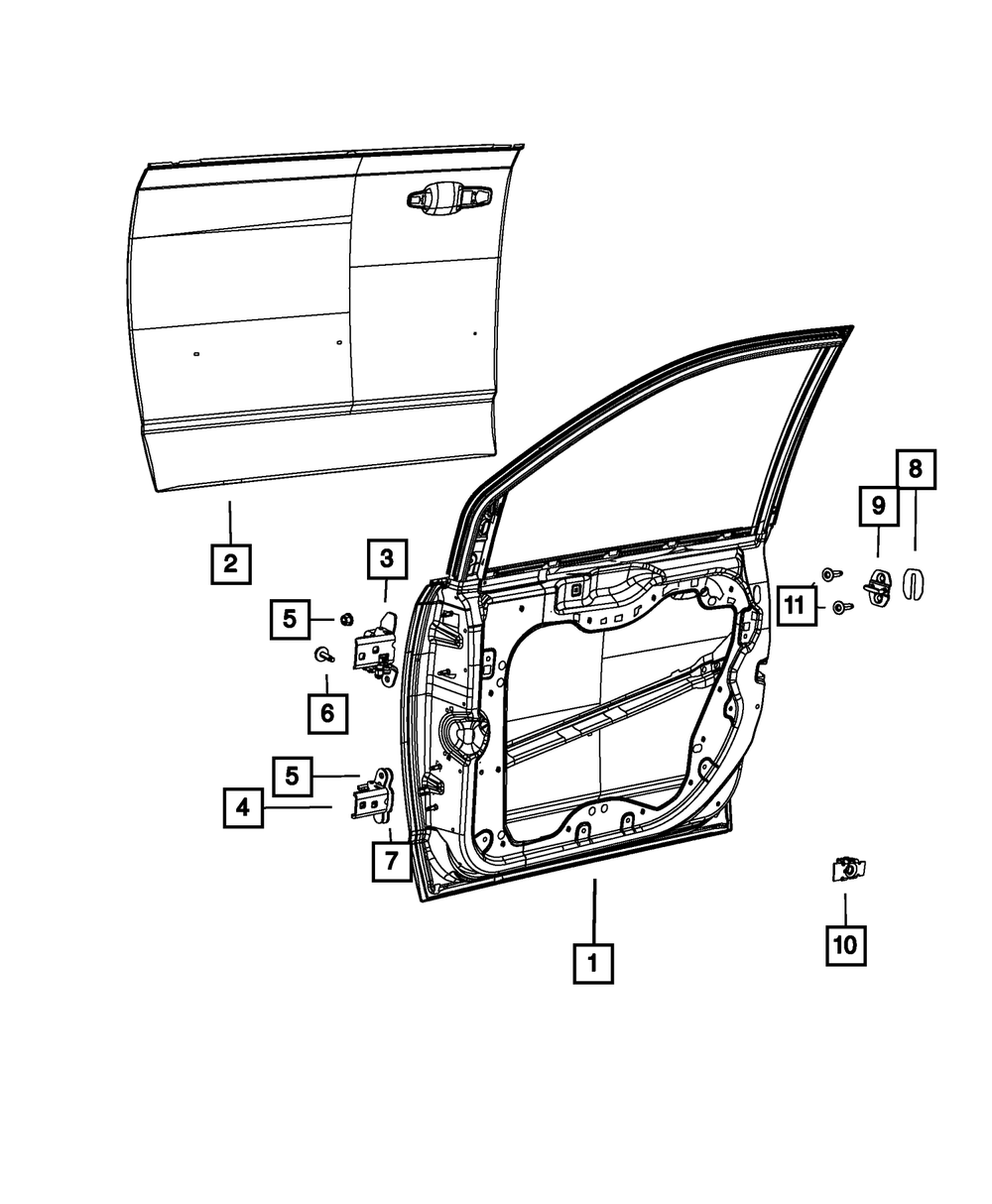 8
9
2
3
11
5
6
5
4
7
10
1