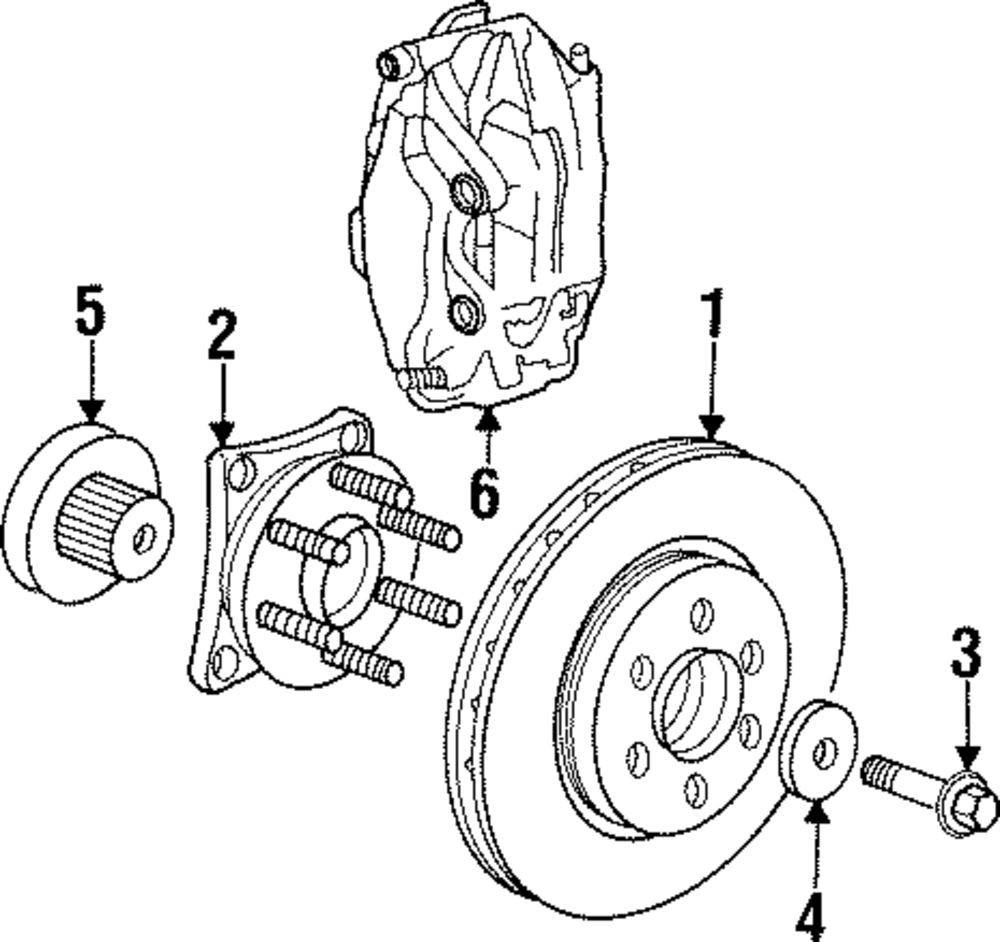 5
2
6
1
3
4