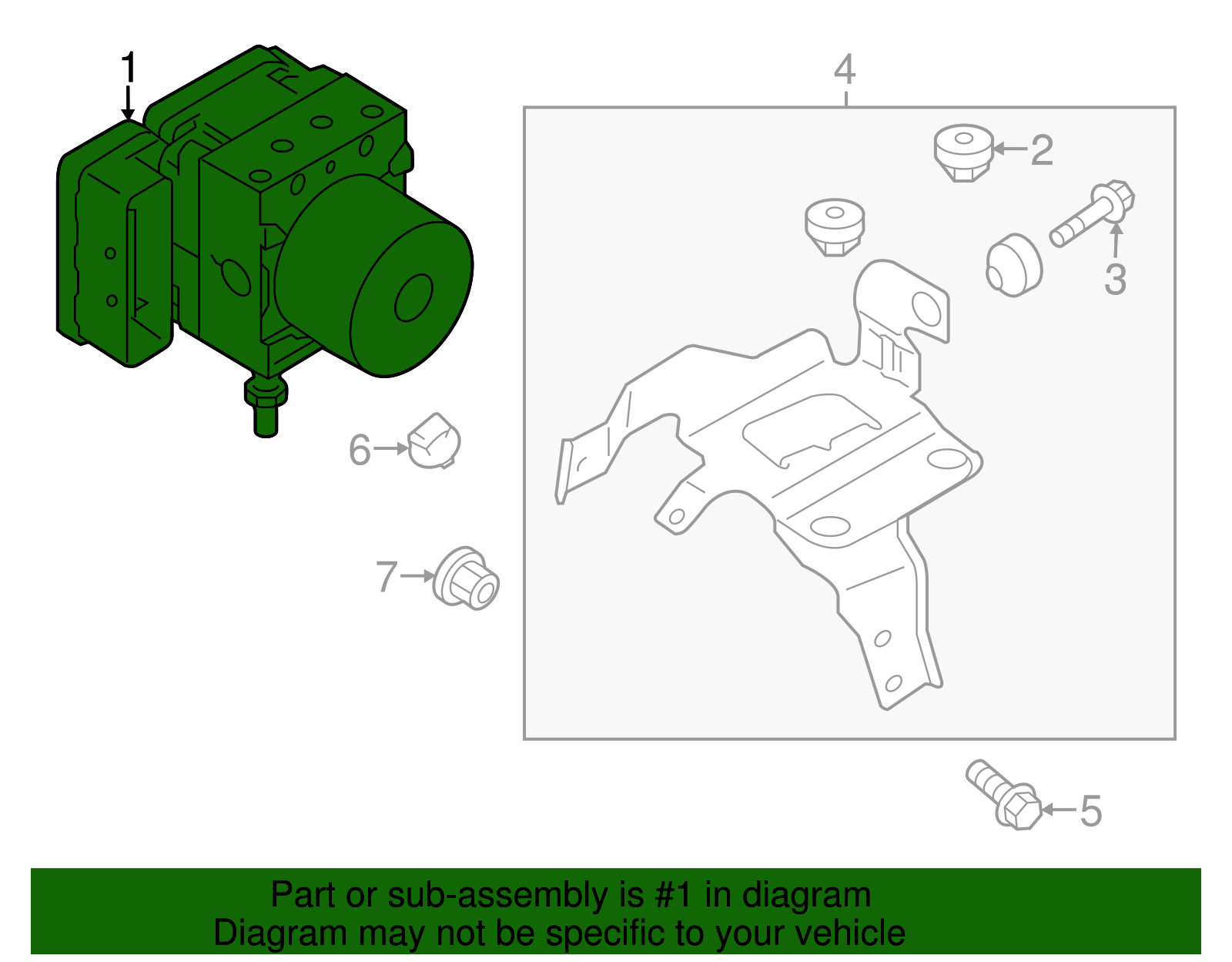 1

4

2

3

6

7

5

Part or sub-assembly is #1 in diagram
Diagram may not be specific to your vehicle