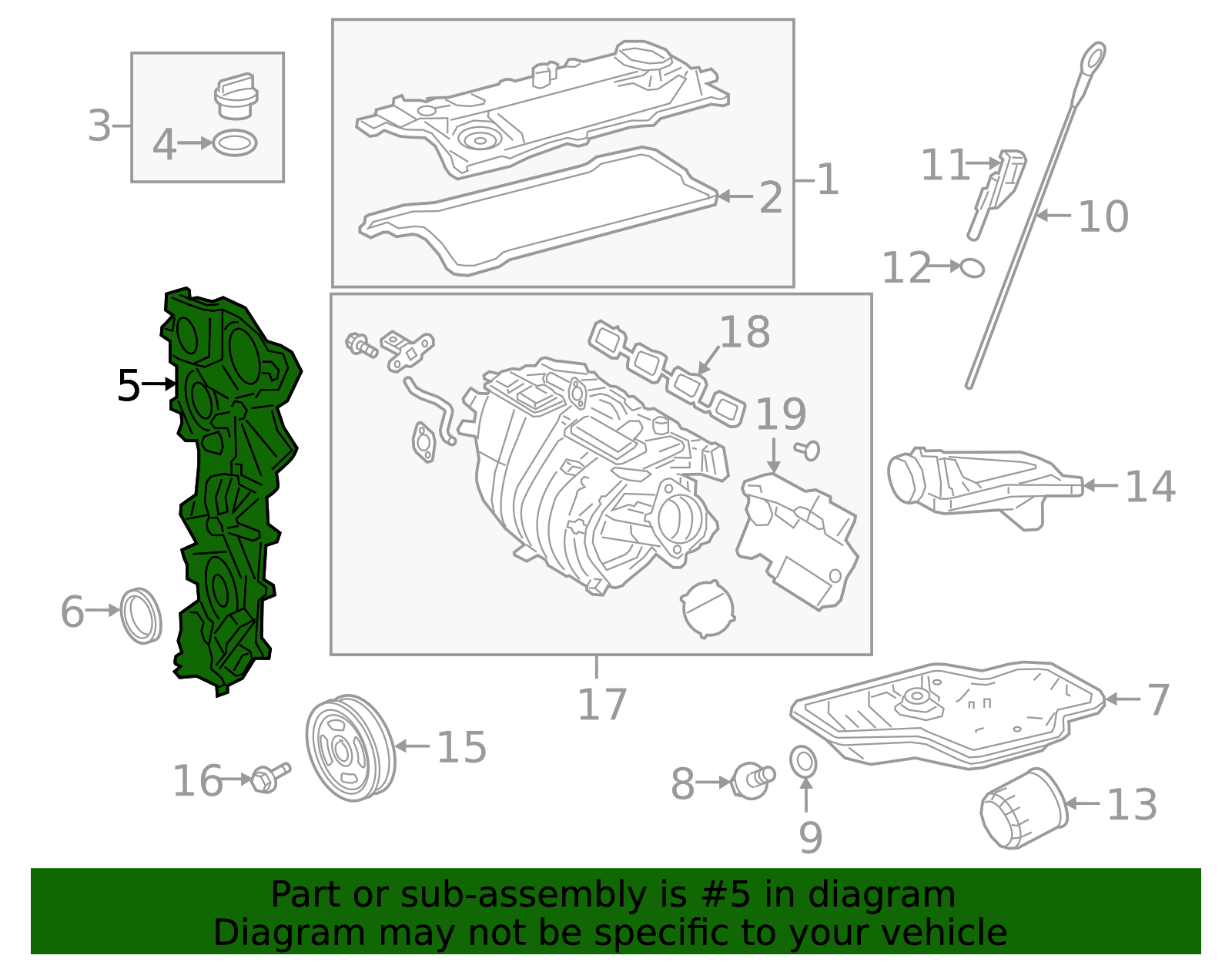 3
4
1
2
11
10
12
5
18
19
14
6
17
7
15
16
8
9
13

Part or sub-assembly is #5 in diagram
Diagram may not be specific to your vehicle