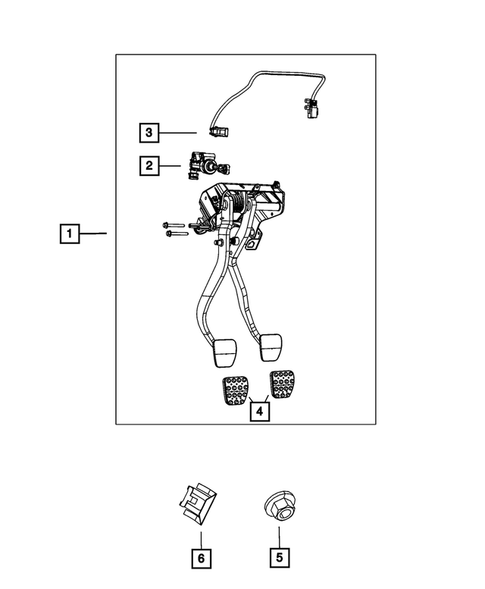 3

2

1

4

6

5