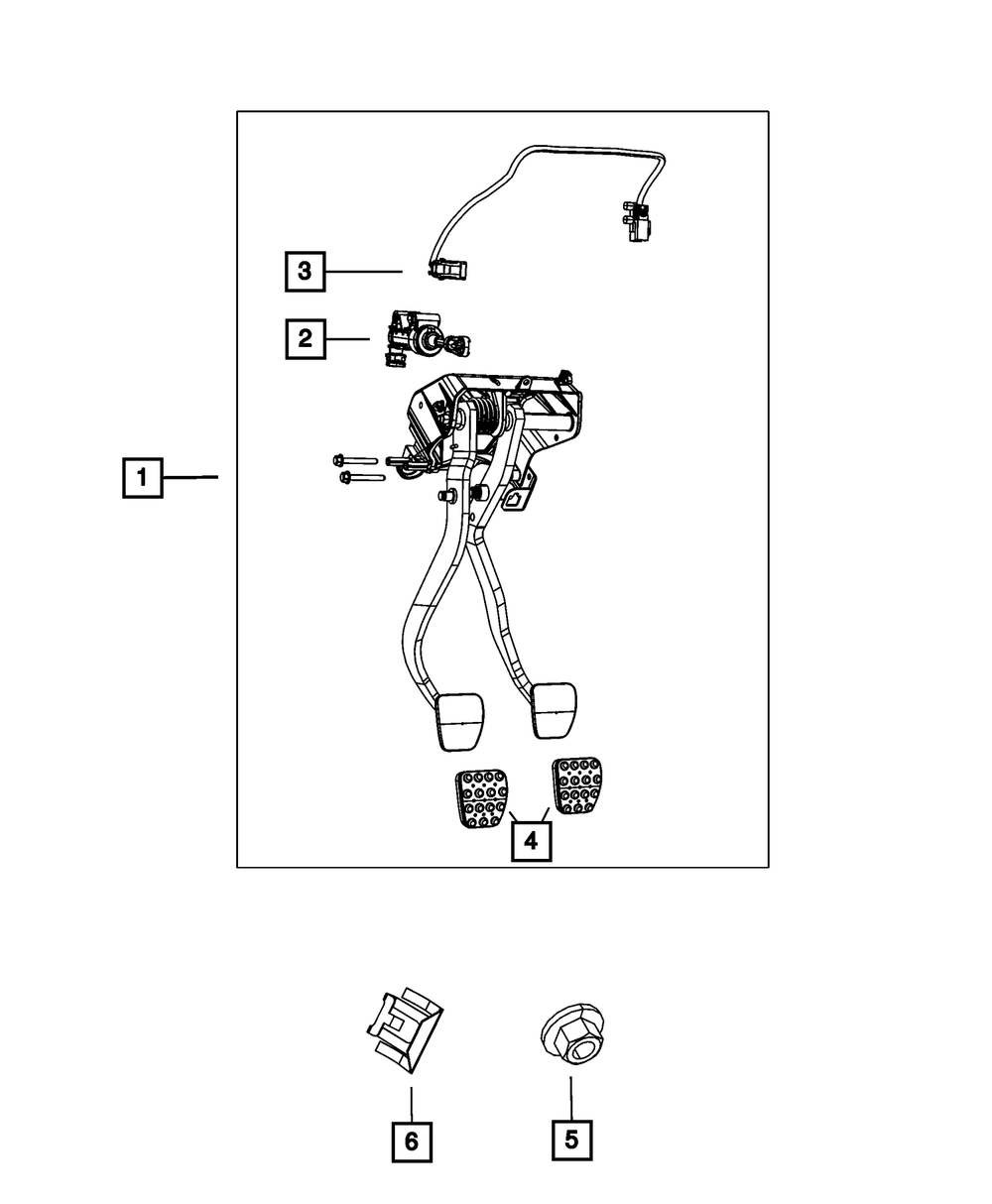 3
2
1
4
6
5