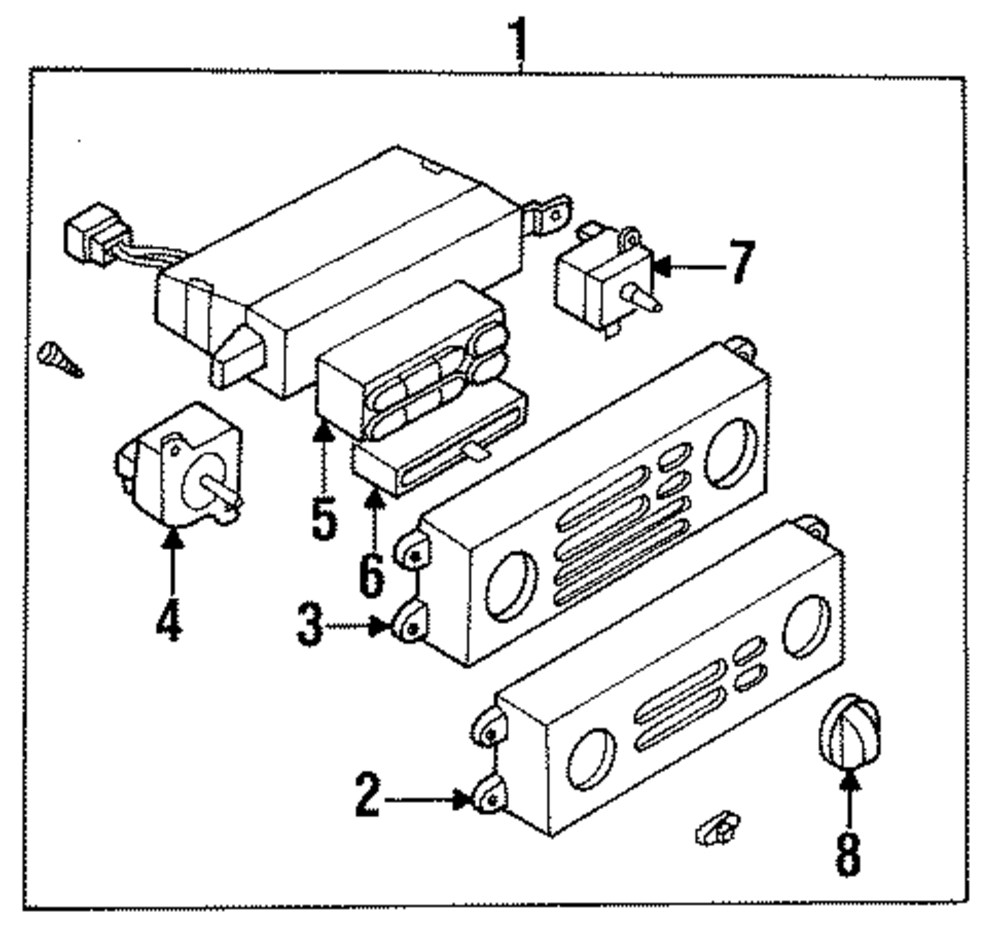 1
7
5
6
4
3
2
8