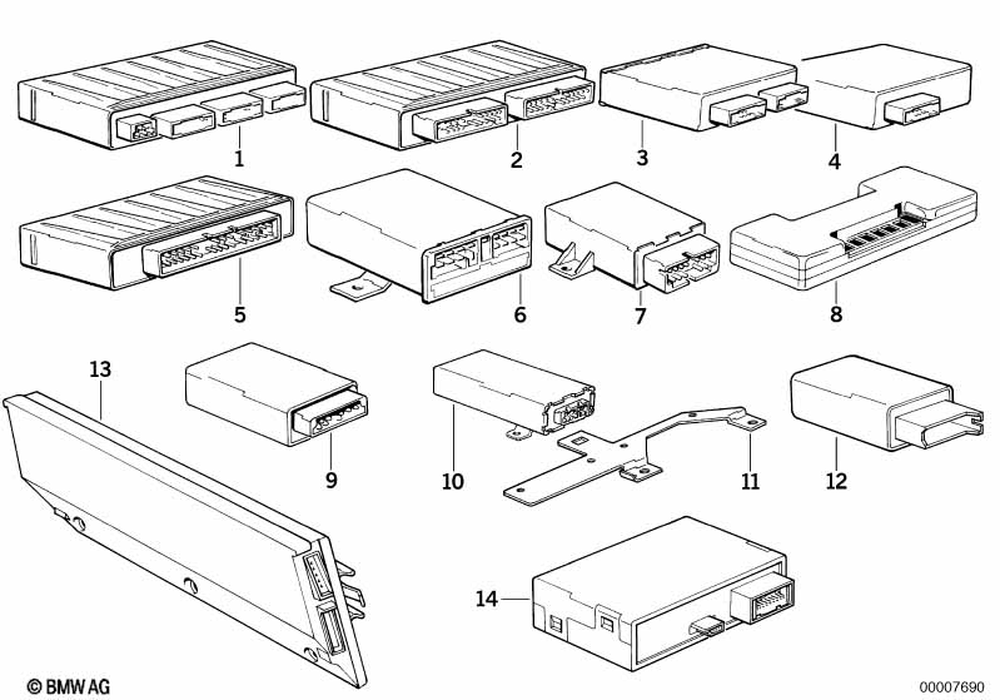 1
2
3
4
5
6
7
8
13
9
10
11
12
14
© BMW AG
00007690