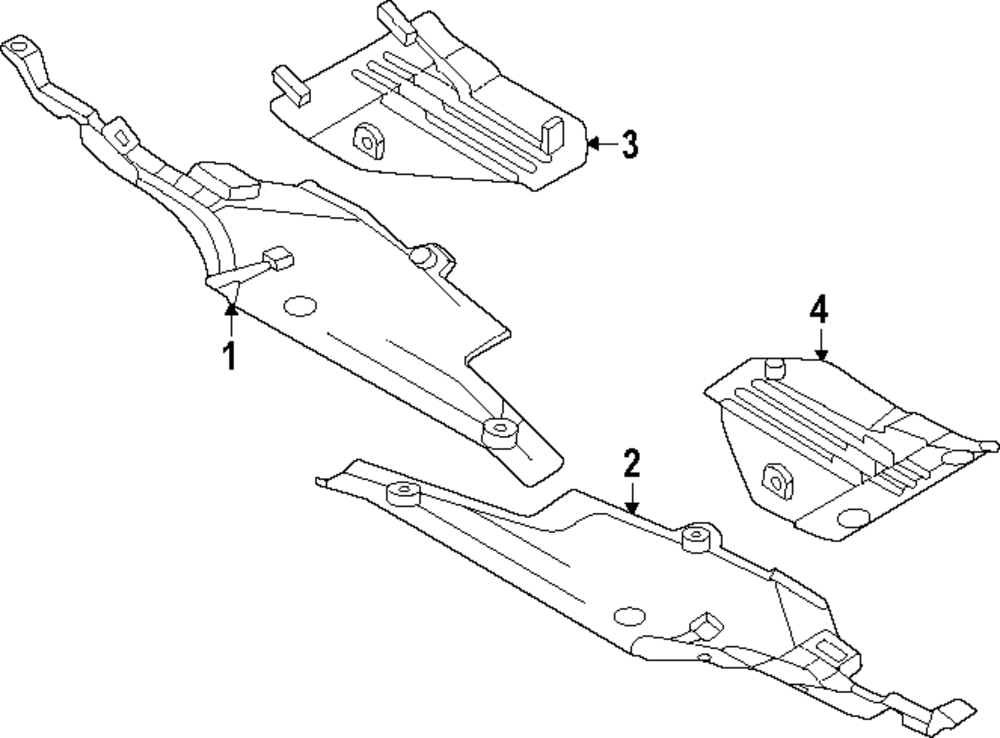 3
1
4
2