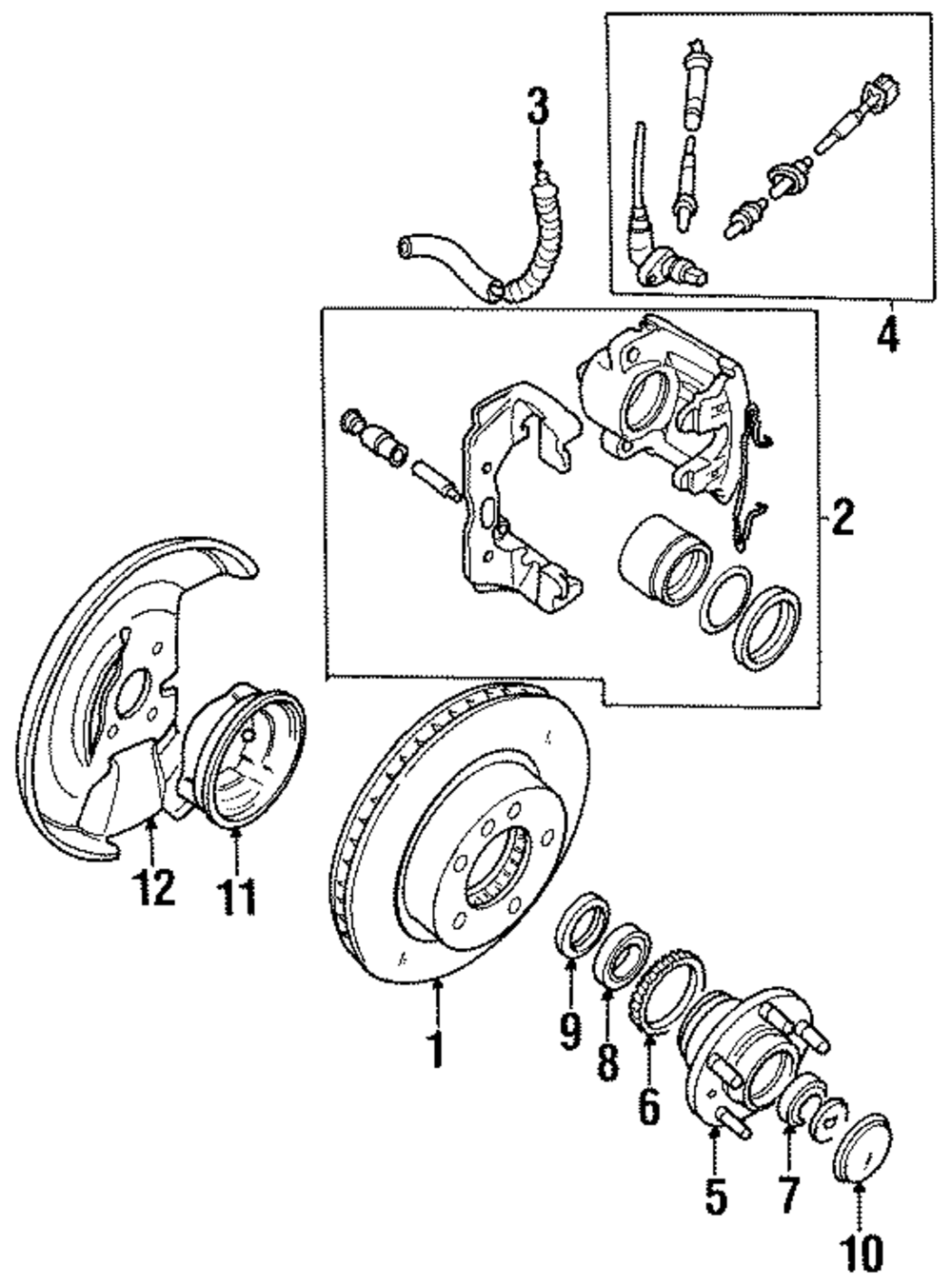 3
4
2
12
11
1
9
8
6
5
7
10