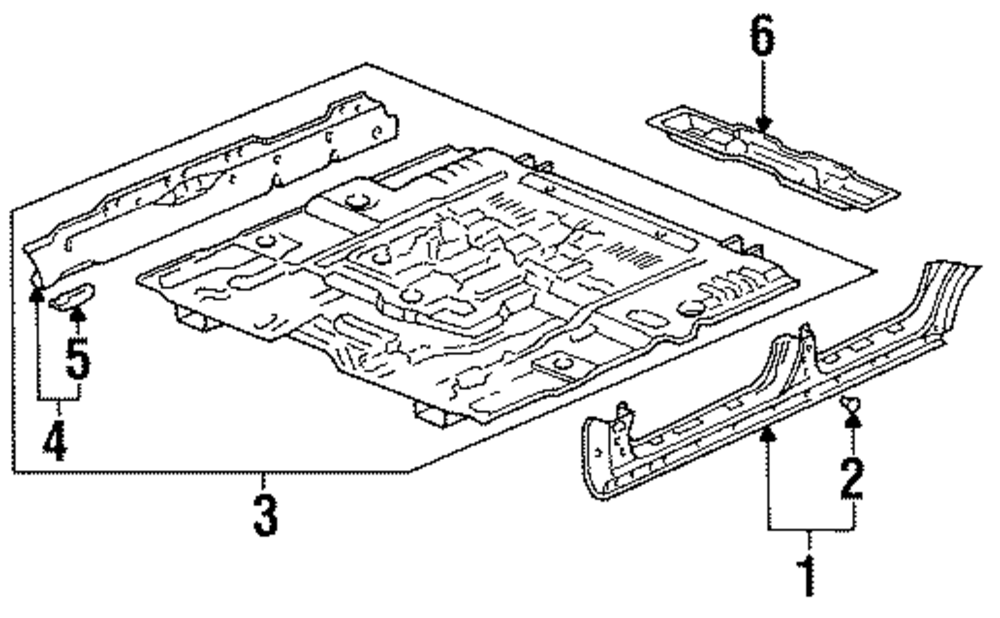 6
5
4
3
2
1