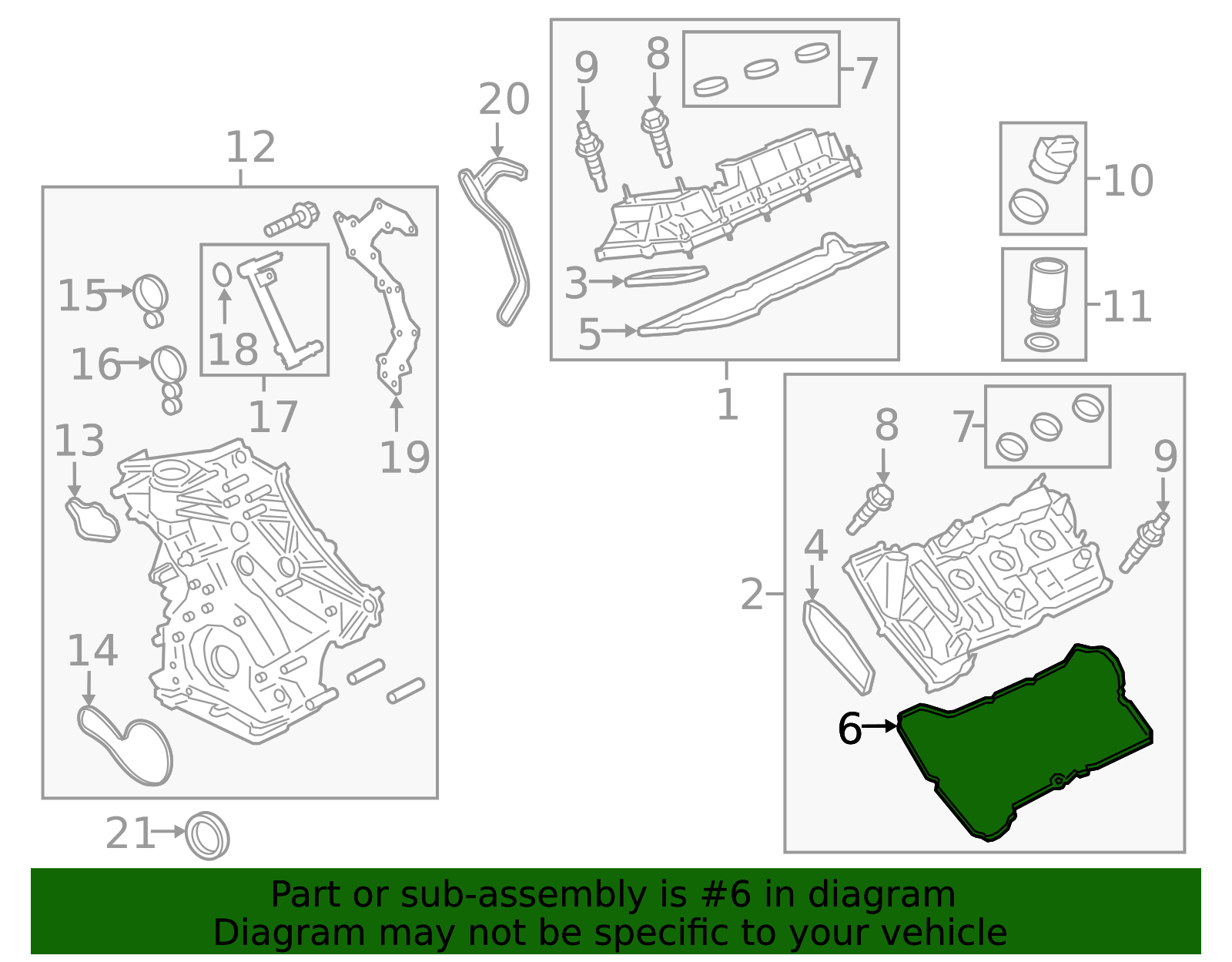 12
15
16
18
17
19
13
14
21
20
9
8
7
3
5
1
10
11
8
7
9
4
2
6

Part or sub-assembly is #6 in diagram
Diagram may not be specific to your vehicle