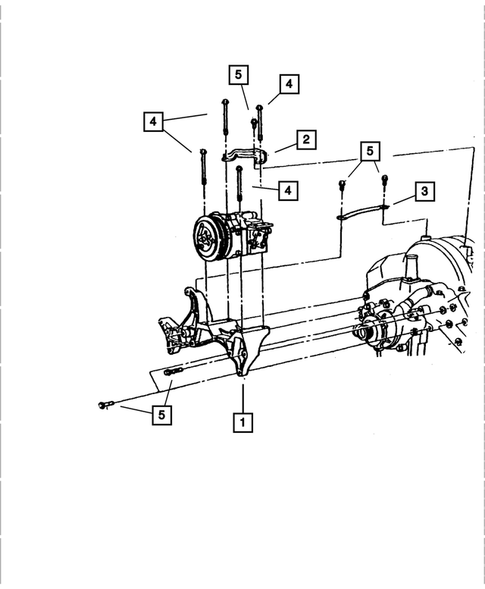 5
4
4
2
5
4
3
5
1