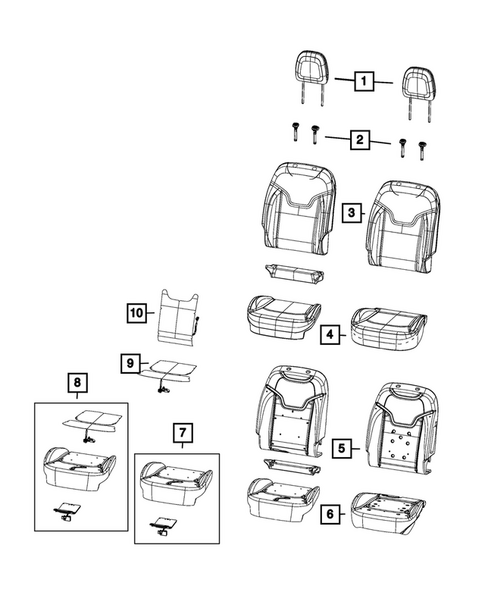 1
2
3
10
4
9
8
7
5
6