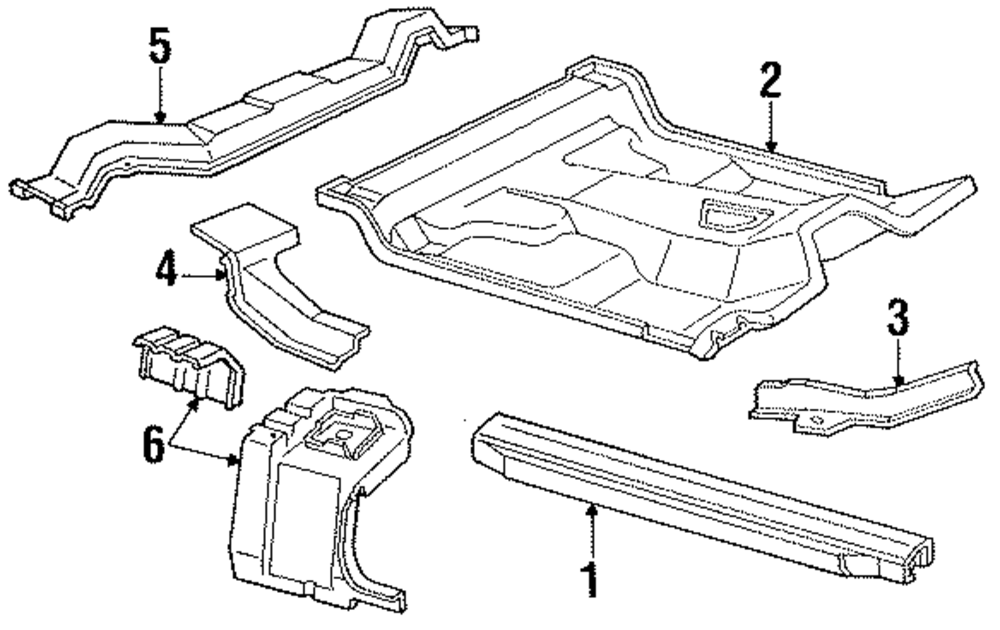 5
2
4
3
6
1