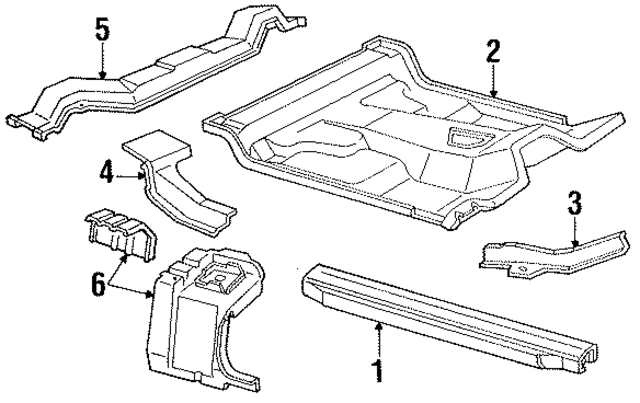 5
2
4
3
6
1