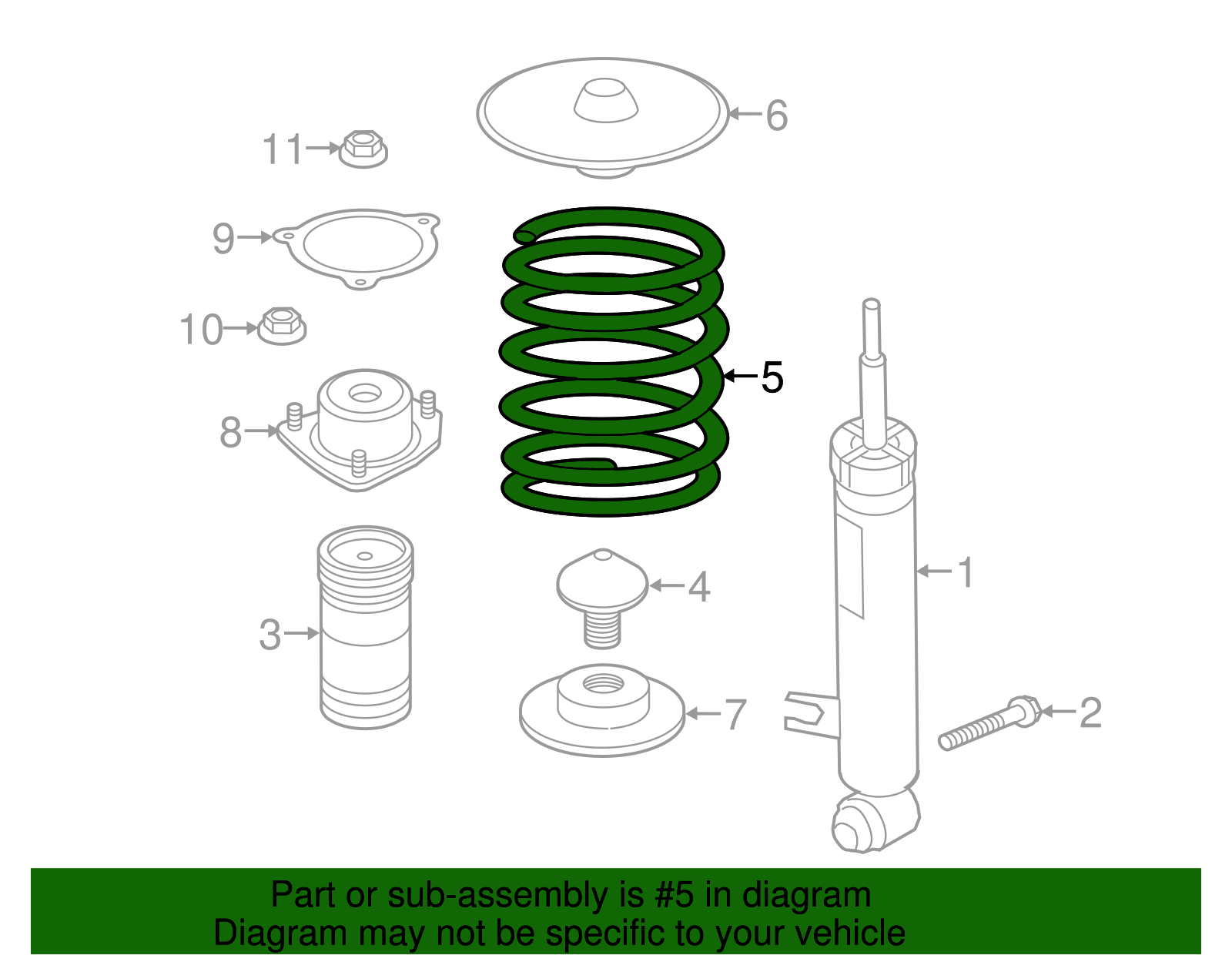 6
11
9
10
5
8
1
4
3
7
2

Part or sub-assembly is #5 in diagram
Diagram may not be specific to your vehicle