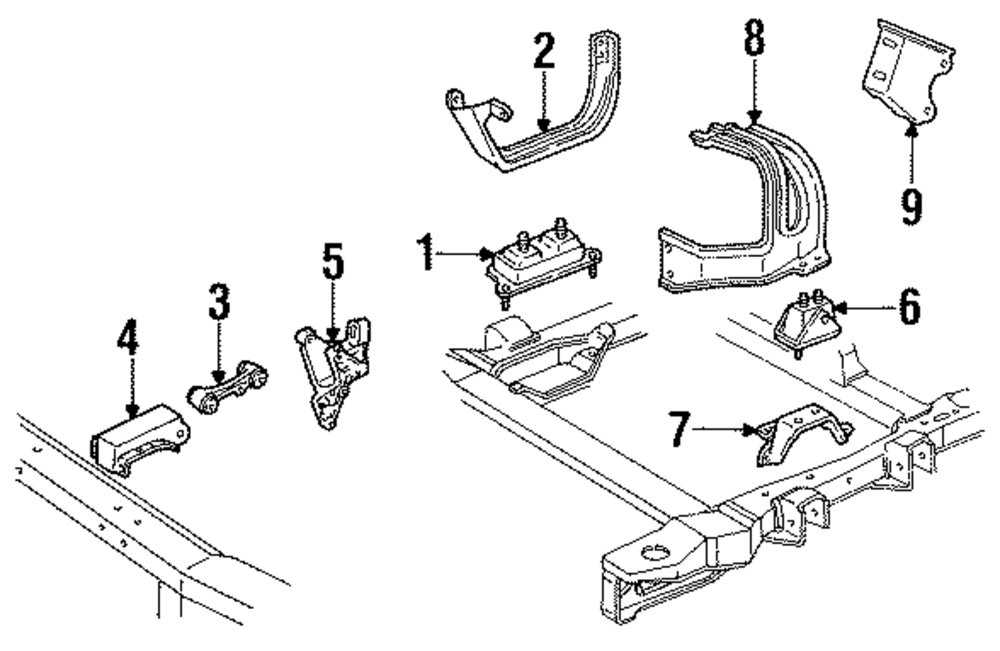 2
8
9
1
5
3
4
6
7